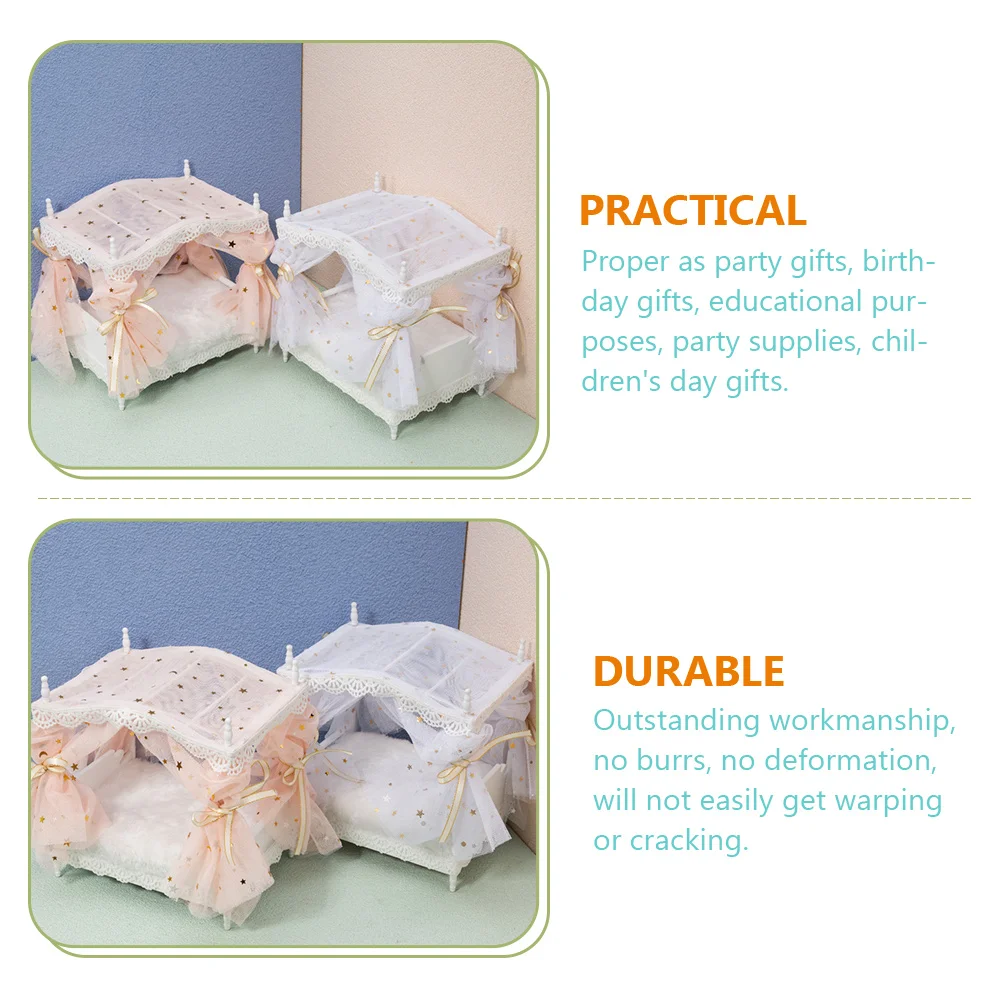 PRACTICAL
Proper as party gifts, birthday gifts, educational purposes, party supplies, children's day gifts.

DURABLE
Outstanding workmanship, no burrs, no deformation, will not easily get warping or cracking.