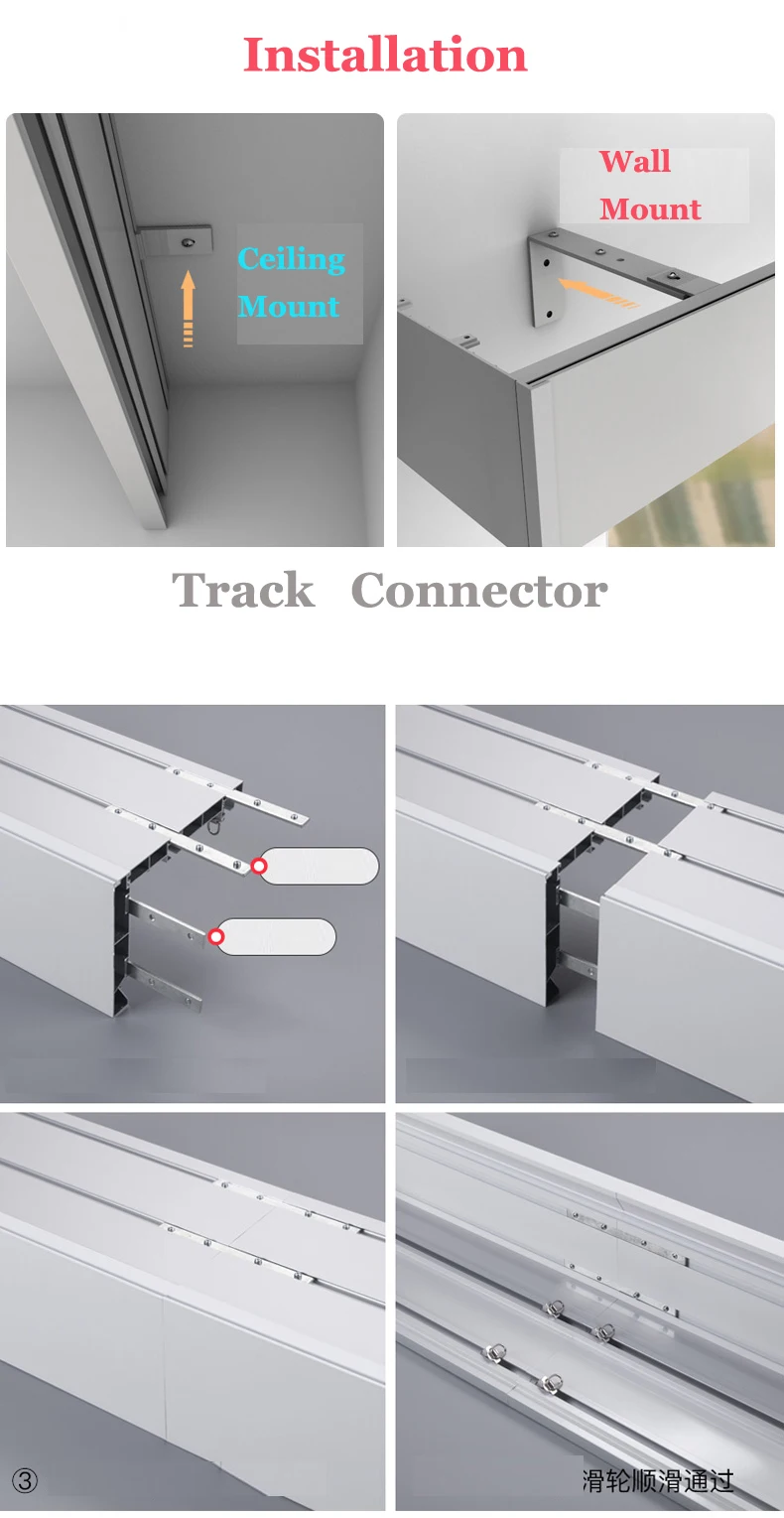 Installation

Ceiling Mount

Wall Mount

Track Connector

③

滑轮顺滑通过