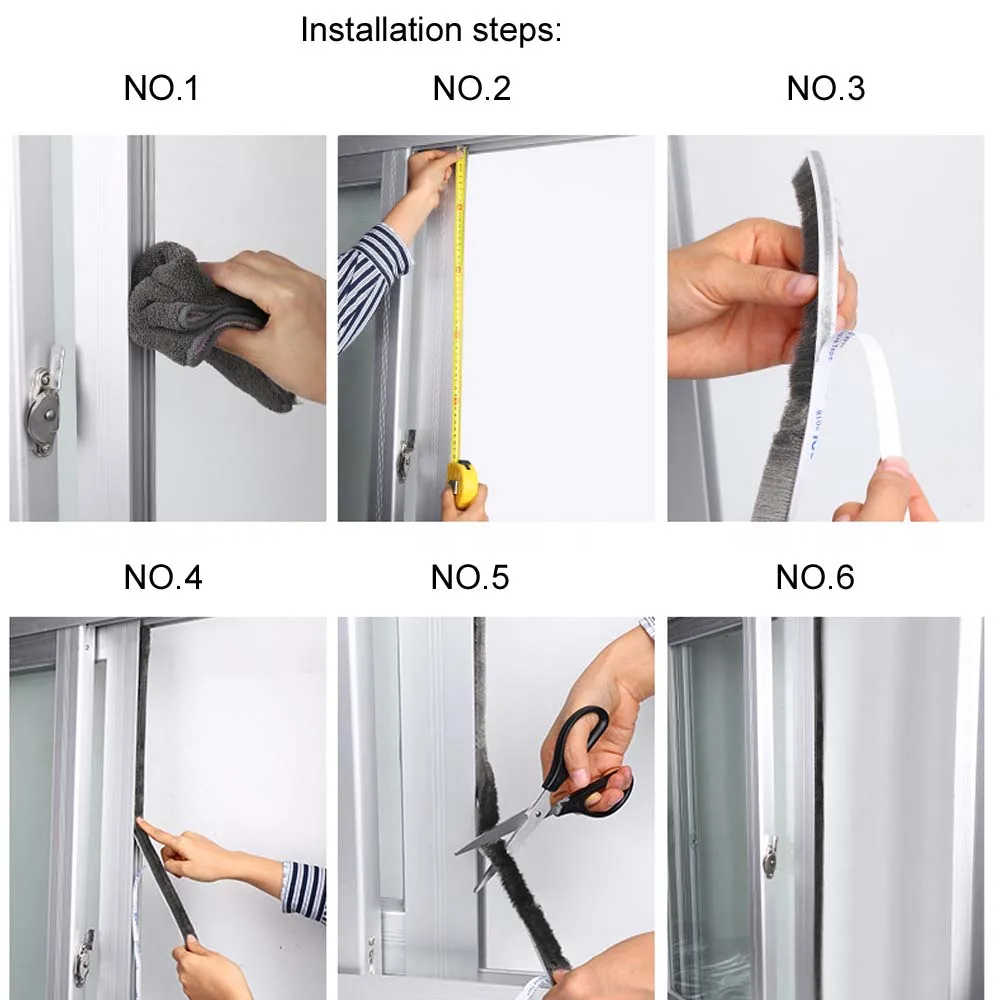 Installation steps:

NO.1

NO.2

NO.3

NO.4

NO.5

NO.6