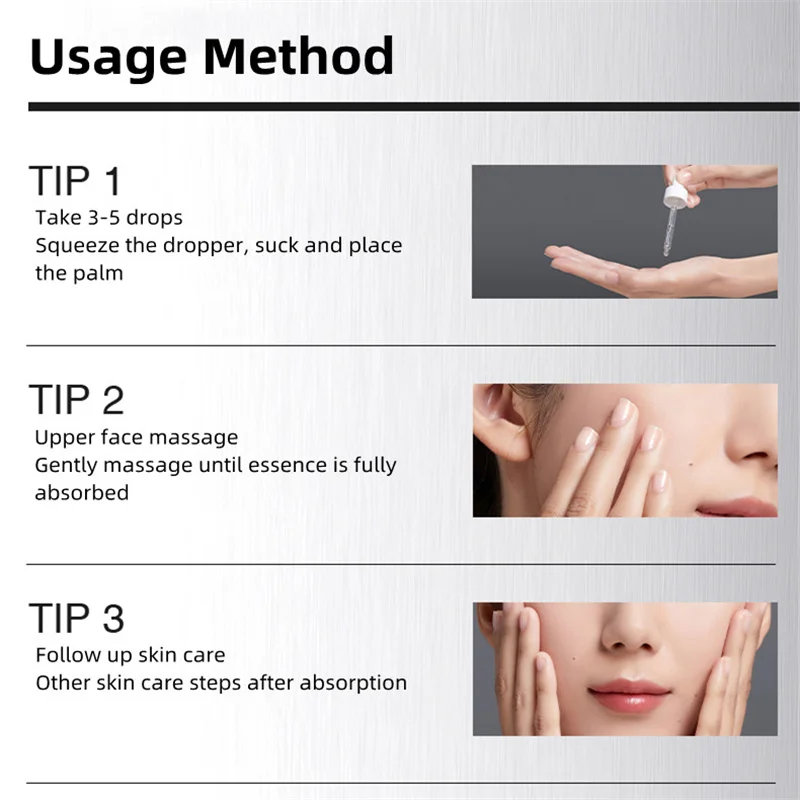 Usage Method

TIP 1
Take 3-5 drops
Squeeze the dropper, suck and place the palm

TIP 2
Upper face massage
Gently massage until essence is fully absorbed

TIP 3
Follow up skin care
Other skin care steps after absorption