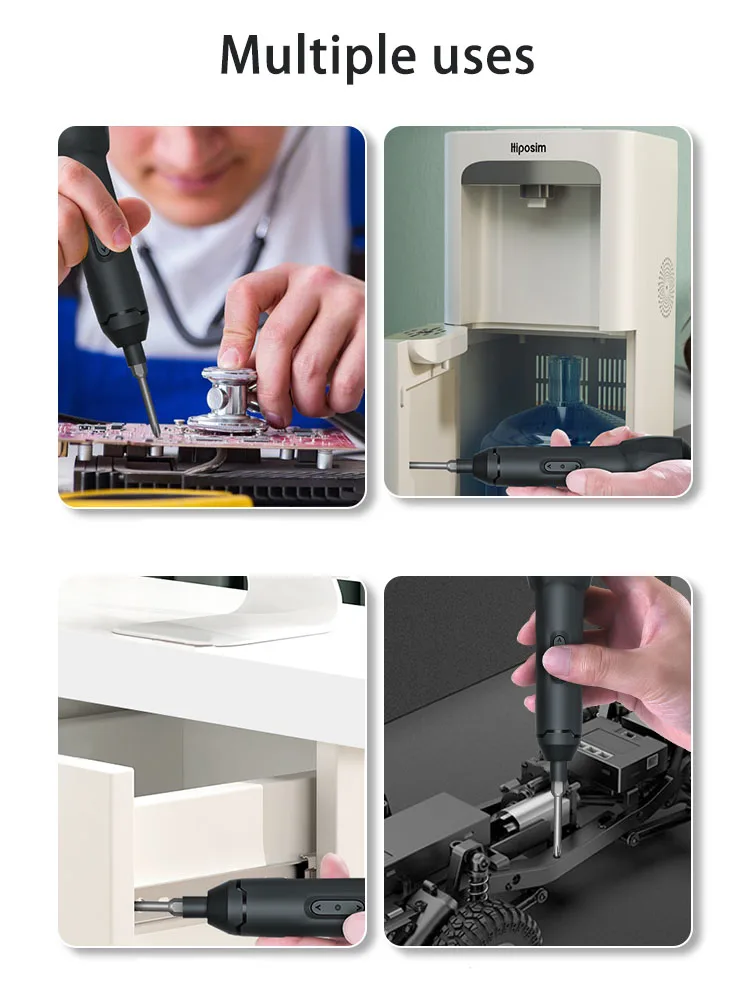 Multiple uses

Hiposim