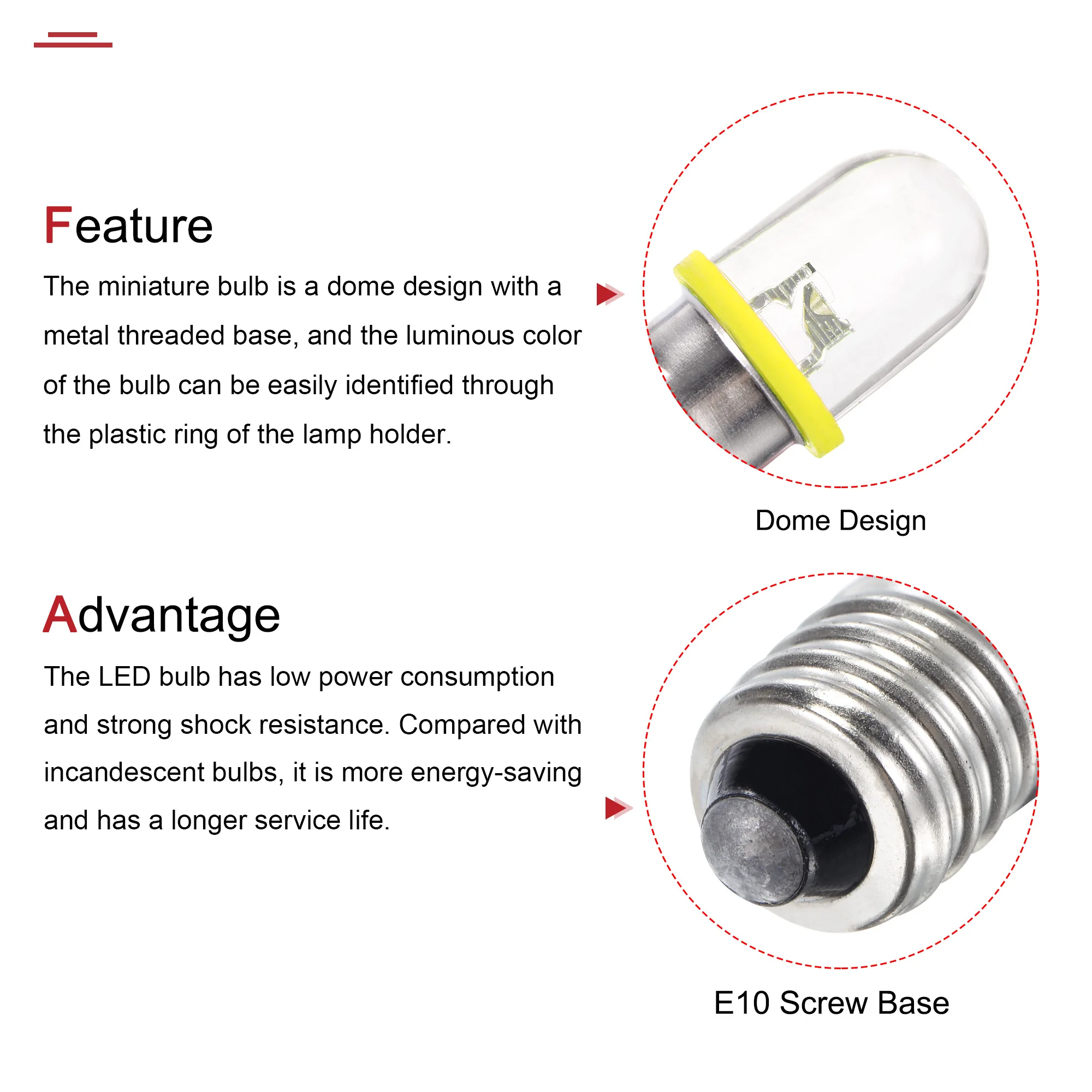 Feature

The miniature bulb is a dome design with a metal threaded base, and the luminous color of the bulb can be easily identified through the plastic ring of the lamp holder.

Dome Design

Advantage

The LED bulb has low power consumption and strong shock resistance. Compared with incandescent bulbs, it is more energy-saving and has a longer service life.

E10 Screw Base