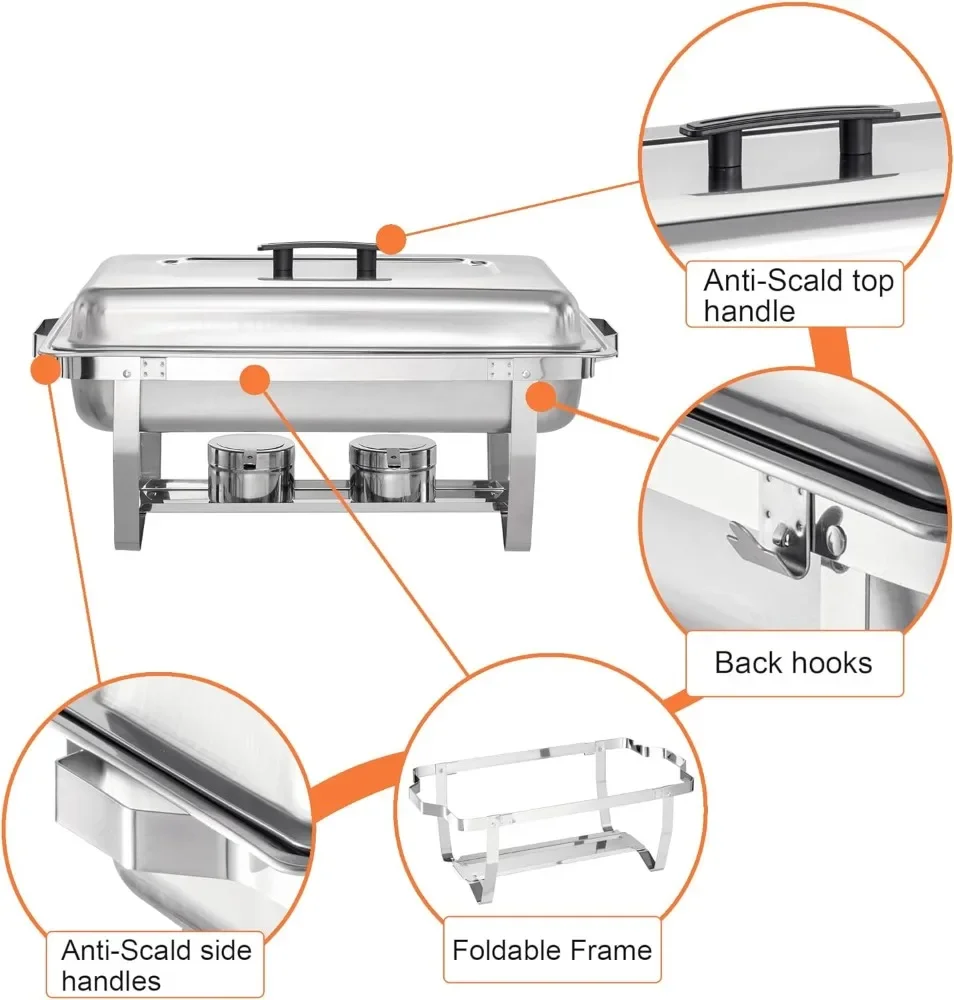 Anti-Scald top handle

Back hooks

Anti-Scald side handles

Foldable Frame