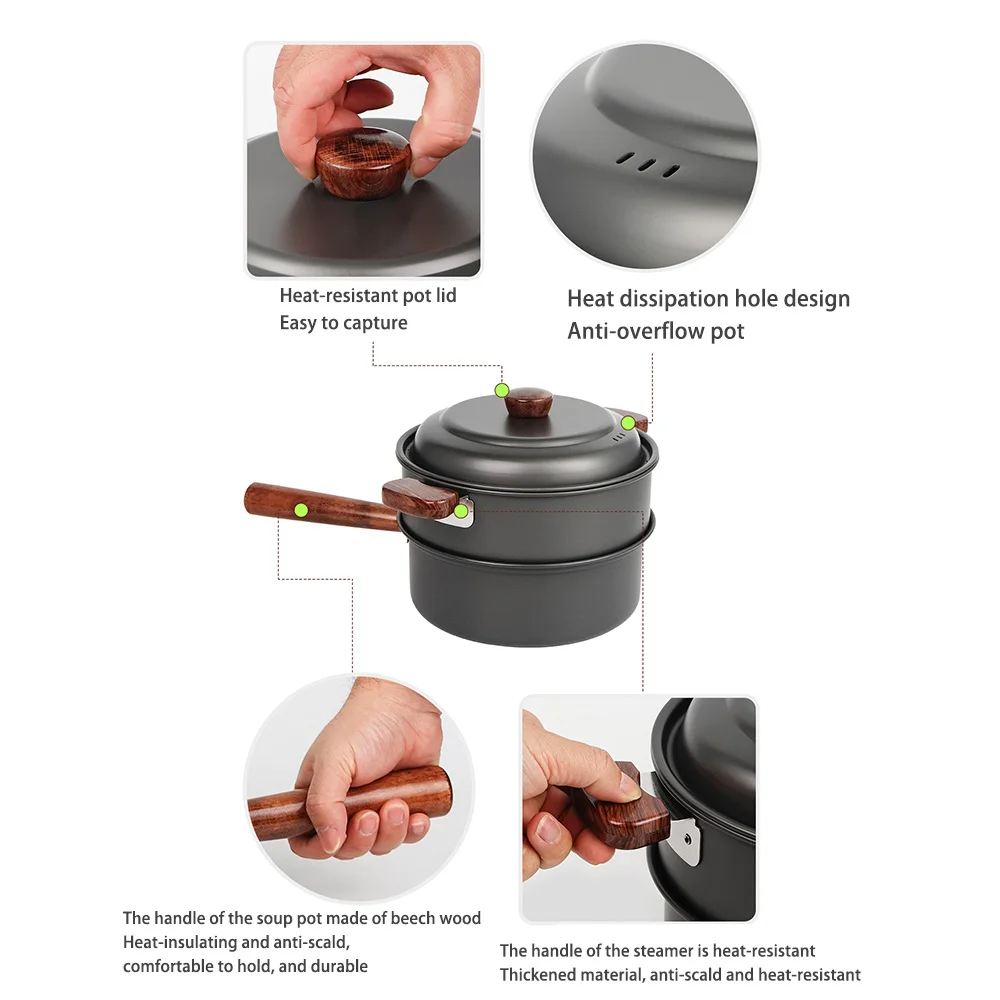 Heat-resistant pot lid
Easy to capture

Heat dissipation hole design
Anti-overflow pot

The handle of the soup pot made of beech wood
Heat-insulating and anti-scald,
comfortable to hold, and durable

The handle of the steamer is heat-resistant
Thickened material, anti-scald and heat-resistant