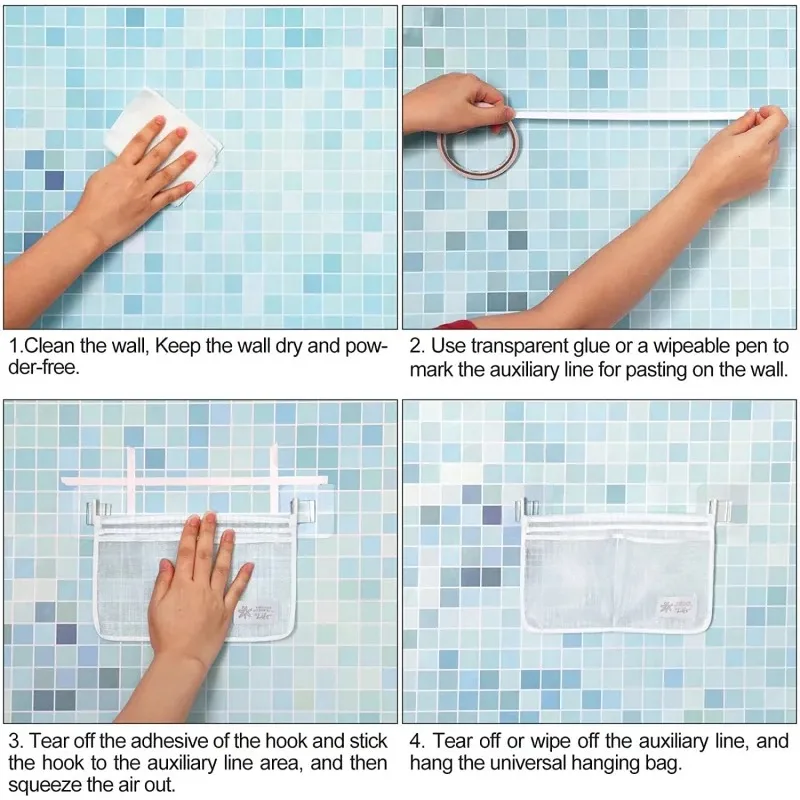 1.Clean the wall, Keep the wall dry and powder-free.

2. Use transparent glue or a wipeable pen to mark the auxiliary line for pasting on the wall.

3. Tear off the adhesive of the hook and stick the hook to the auxiliary line area, and then squeeze the air out.

4. Tear off or wipe off the auxiliary line, and hang the universal hanging bag.