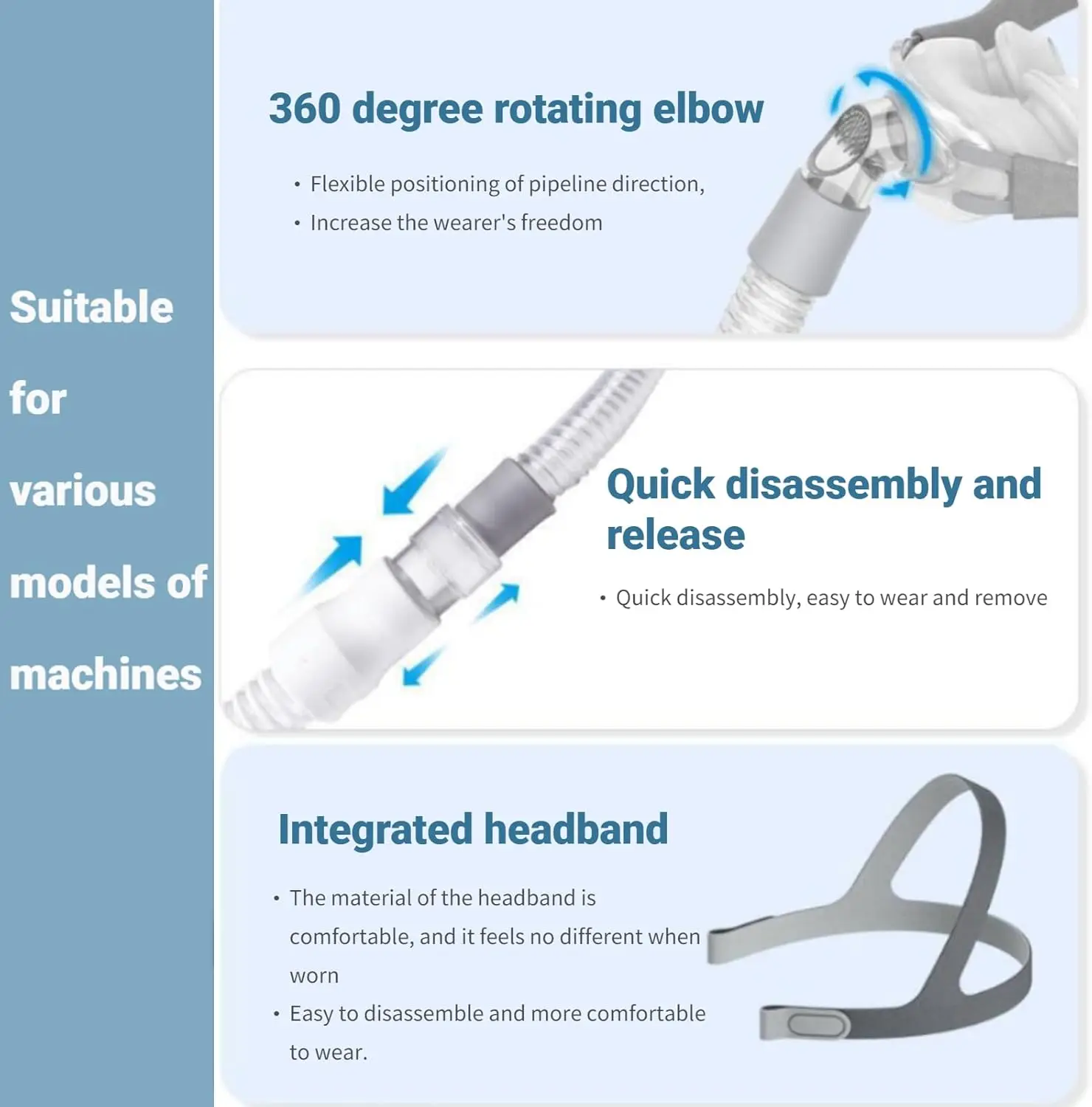 Suitable

for

various

models of

machines

360 degree rotating elbow

• Flexible positioning of pipeline direction,
• Increase the wearer's freedom

Quick disassembly and release

• Quick disassembly, easy to wear and remove

Integrated headband

• The material of the headband is comfortable, and it feels no different when worn
• Easy to disassemble and more comfortable to wear.