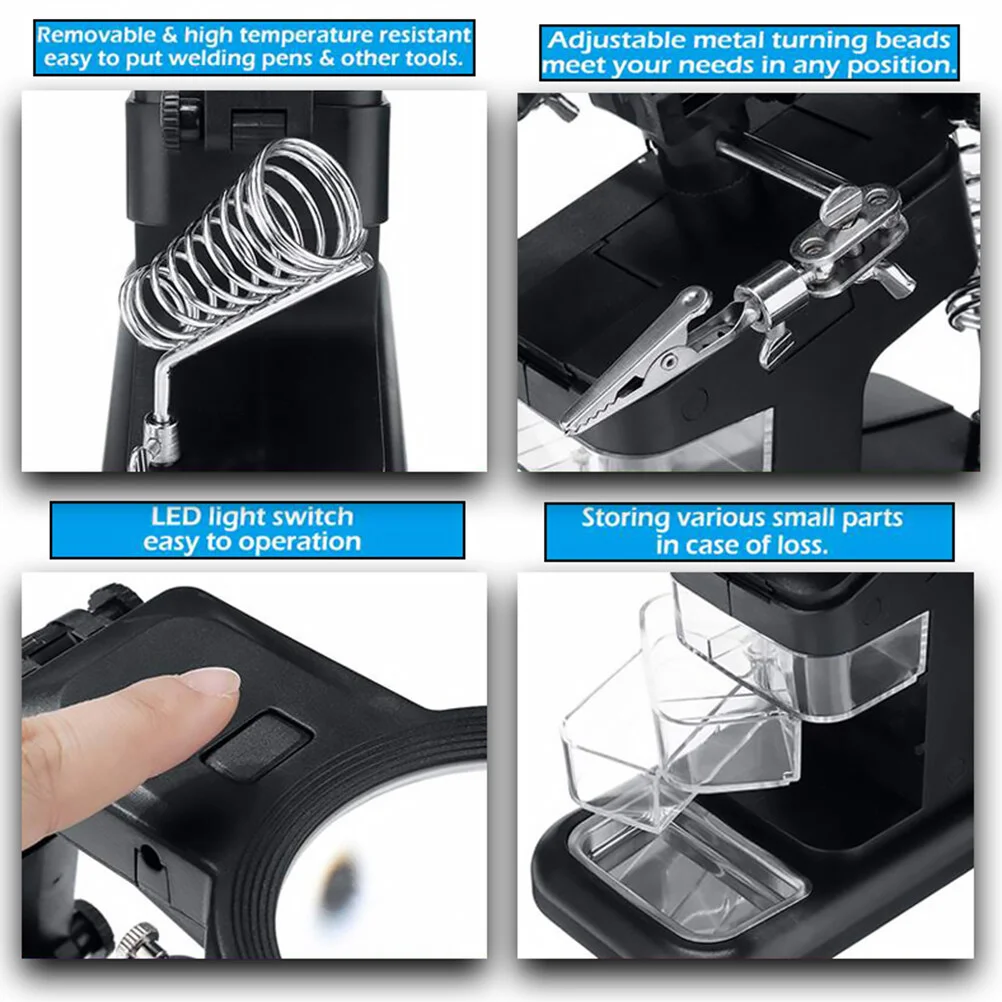 Removable & high temperature resistant easy to put welding pens & other tools.

Adjustable metal turning beads meet your needs in any position.

LED light switch easy to operation

Storing various small parts in case of loss.