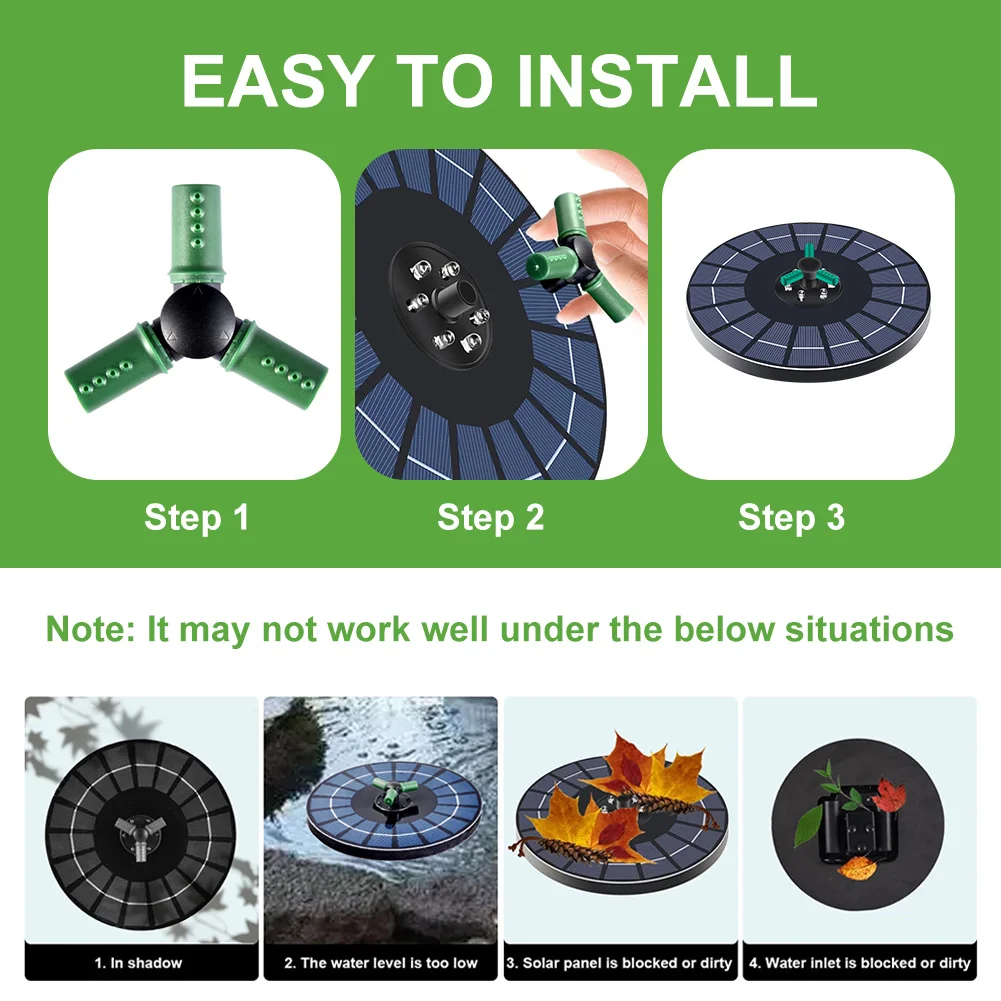 EASY TO INSTALL

Step 1

Step 2

Step 3

Note: It may not work well under the below situations

1. In shadow

2. The water level is too low

3. Solar panel is blocked or dirty

4. Water inlet is blocked or dirty