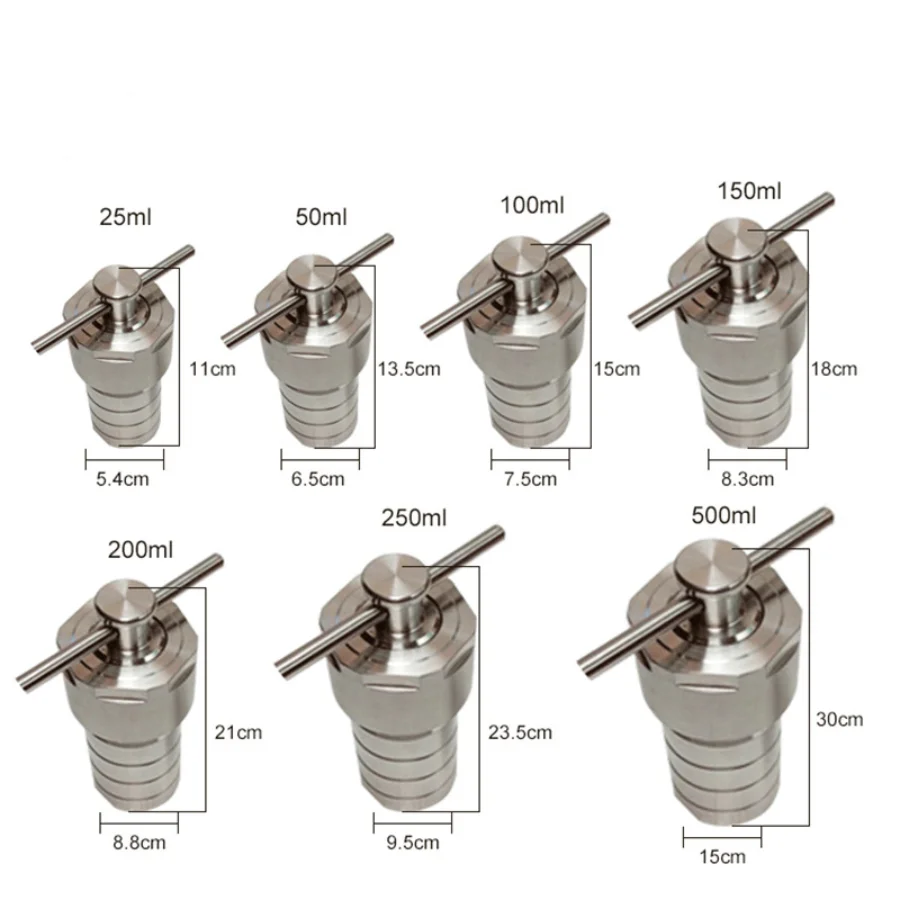 25ml
11cm
5.4cm

50ml
13.5cm
6.5cm

100ml
15cm
7.5cm

150ml
18cm
8.3cm

200ml
21cm
8.8cm

250ml
23.5cm
9.5cm

500ml
30cm
15cm