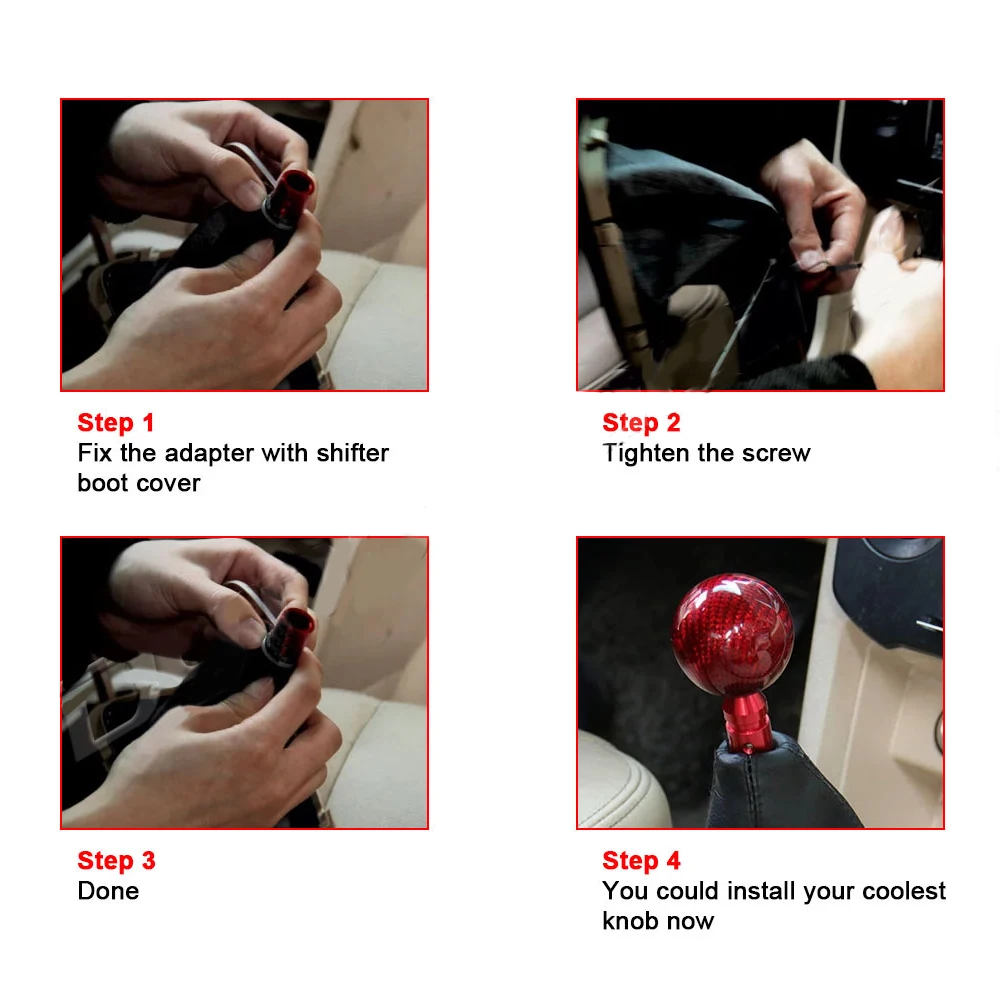 Step 1
Fix the adapter with shifter boot cover

Step 2
Tighten the screw

Step 3
Done

Step 4
You could install your coolest knob now