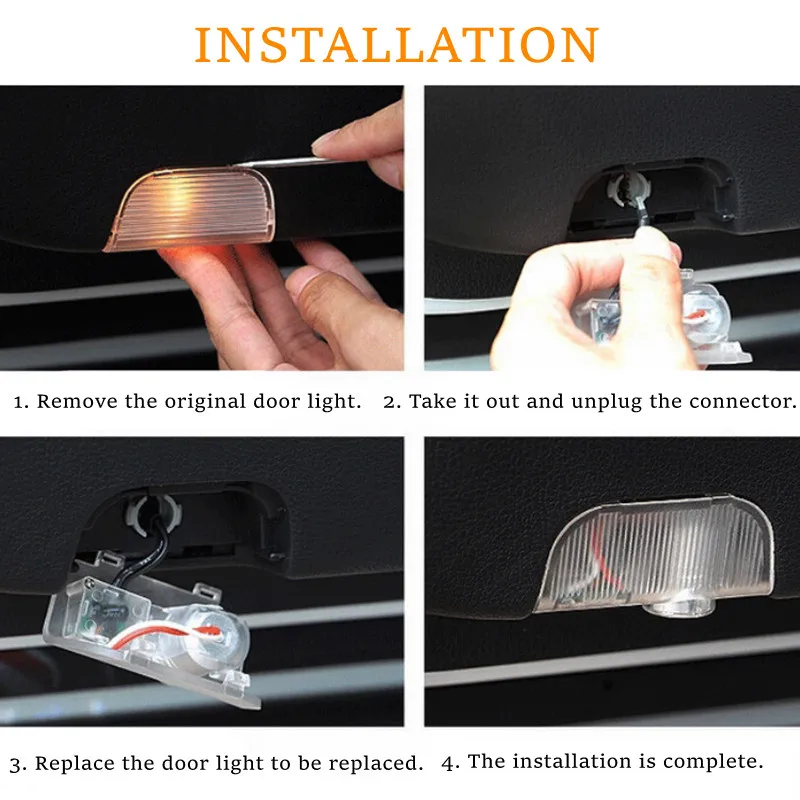 INSTALLATION

1. Remove the original door light.

2. Take it out and unplug the connector.

3. Replace the door light to be replaced.

4. The installation is complete.