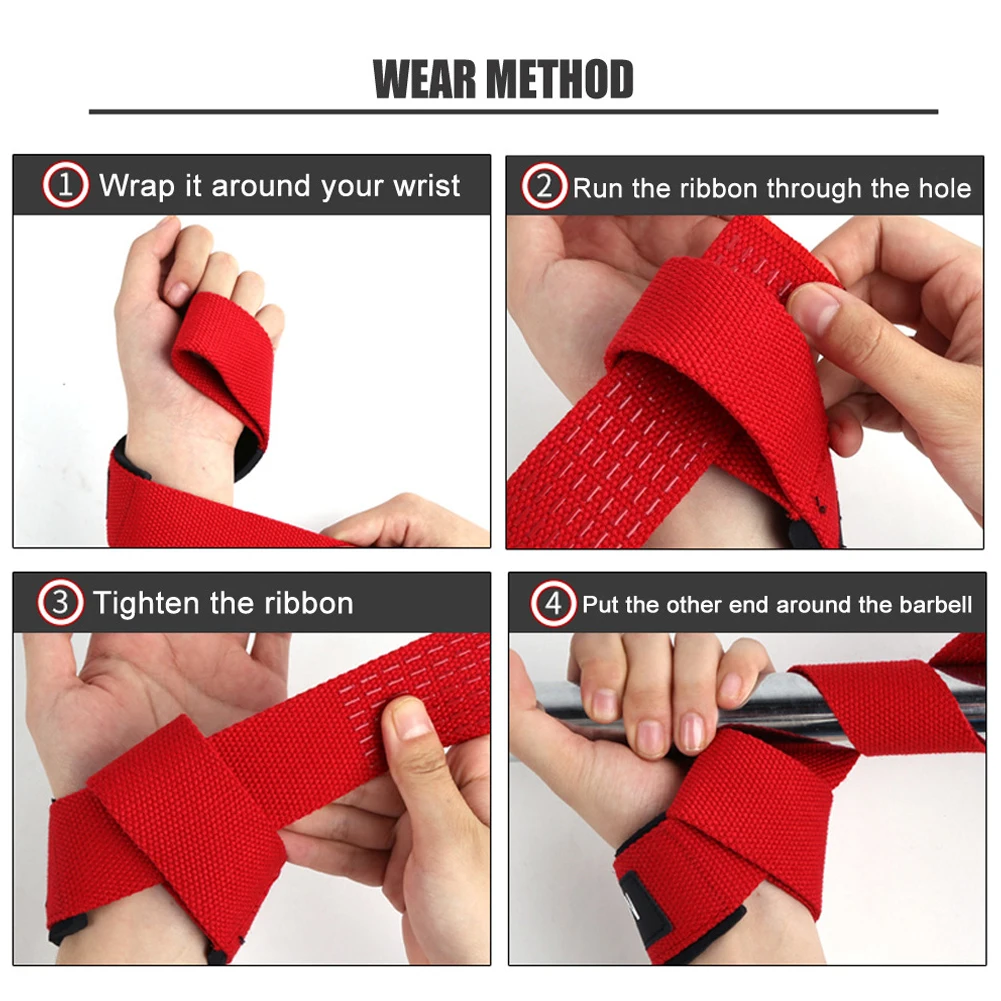 WEAR METHOD

1 Wrap it around your wrist

2 Run the ribbon through the hole

3 Tighten the ribbon

4 Put the other end around the barbell