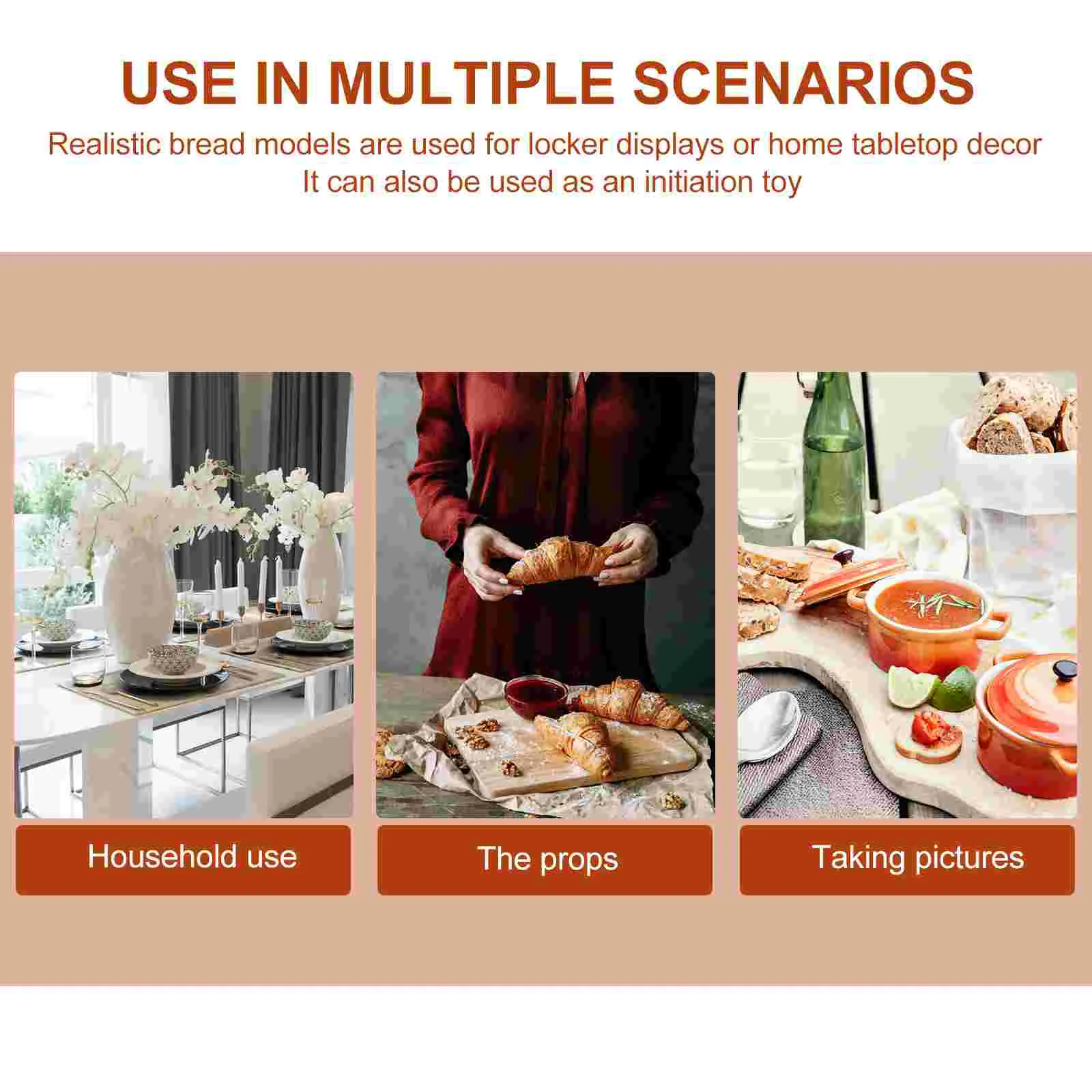 USE IN MULTIPLE SCENARIOS

Realistic bread models are used for locker displays or home tabletop decor
It can also be used as an initiation toy

Household use

The props

Taking pictures