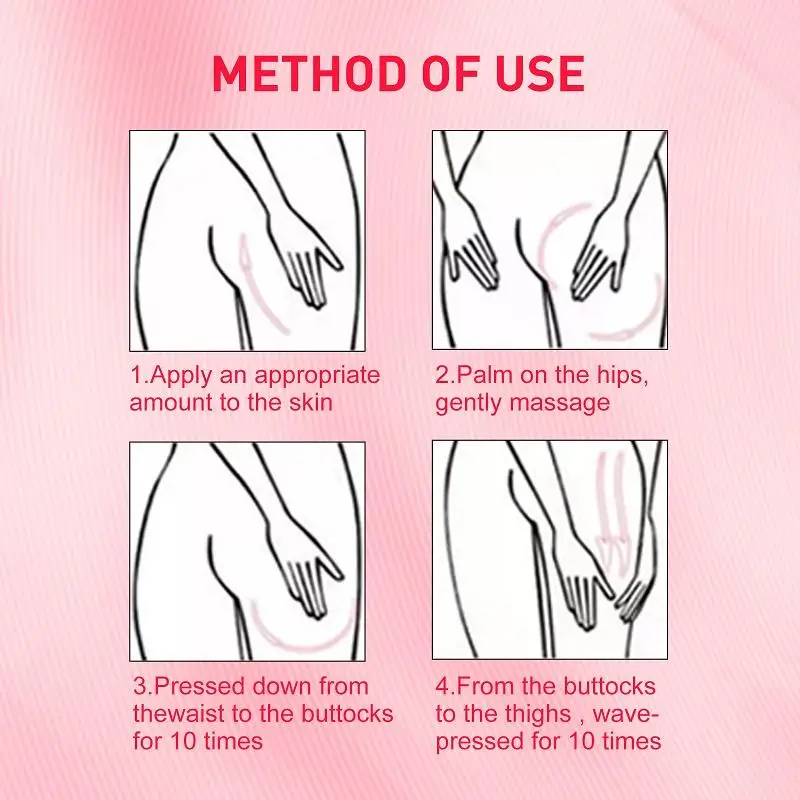 METHOD OF USE

1.Apply an appropriate amount to the skin

2.Palm on the hips, gently massage

3.Pressed down from thewaist to the buttocks for 10 times

4.From the buttocks to the thighs , wave-pressed for 10 times