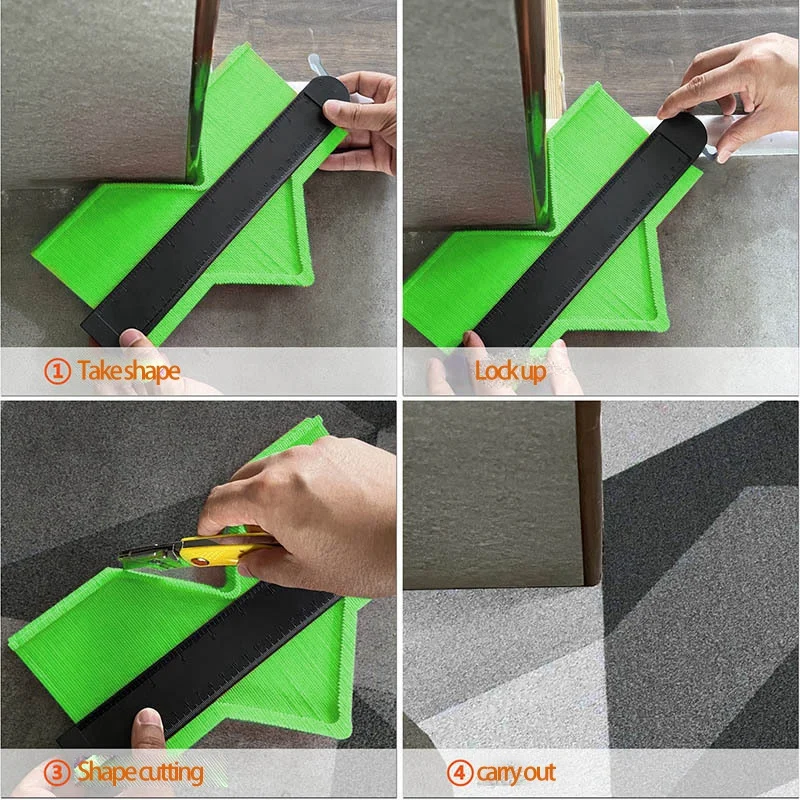 ① Take shape

Lock up

③ Shape cutting

④ carry out