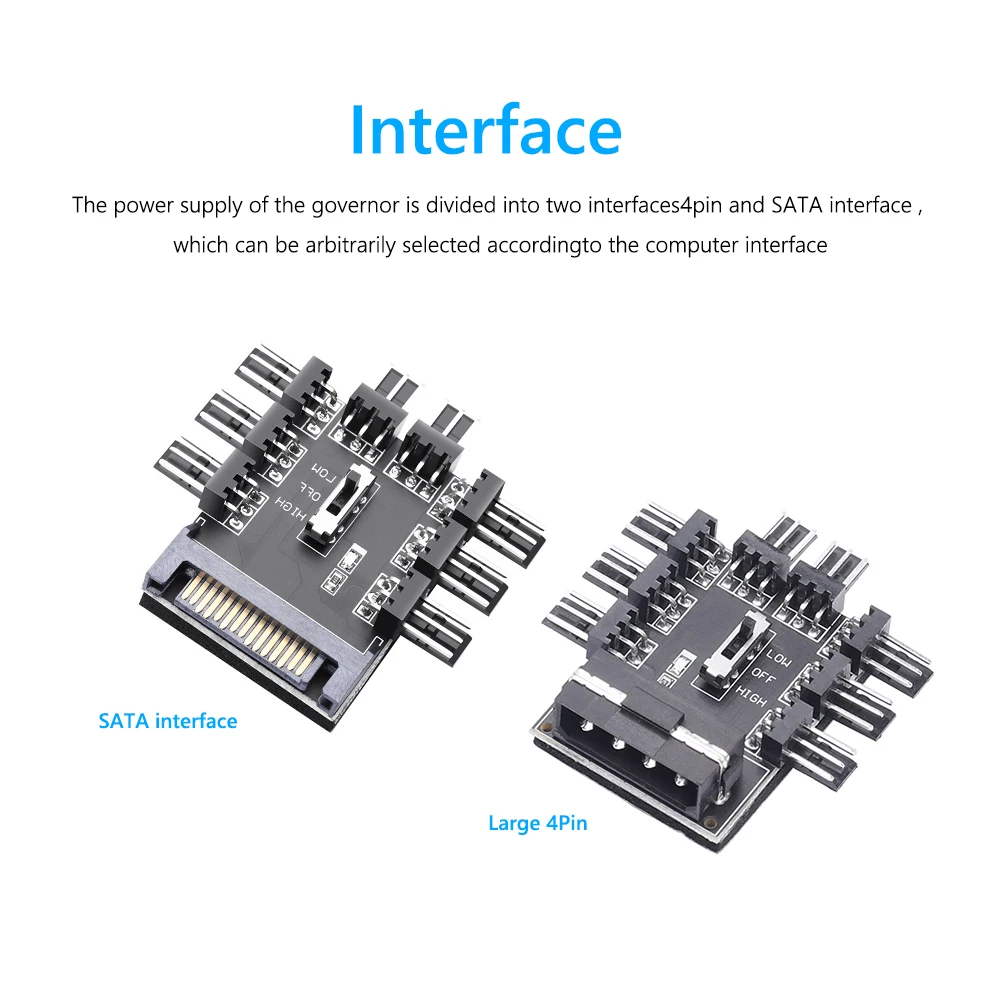 Interface

The power supply of the governor is divided into two interfaces4pin and SATA interface , which can be arbitrarily selected accordingto the computer interface

LOW
OFF
HIGH

SATA interface

LOW
OFF
HIGH

Large 4Pin