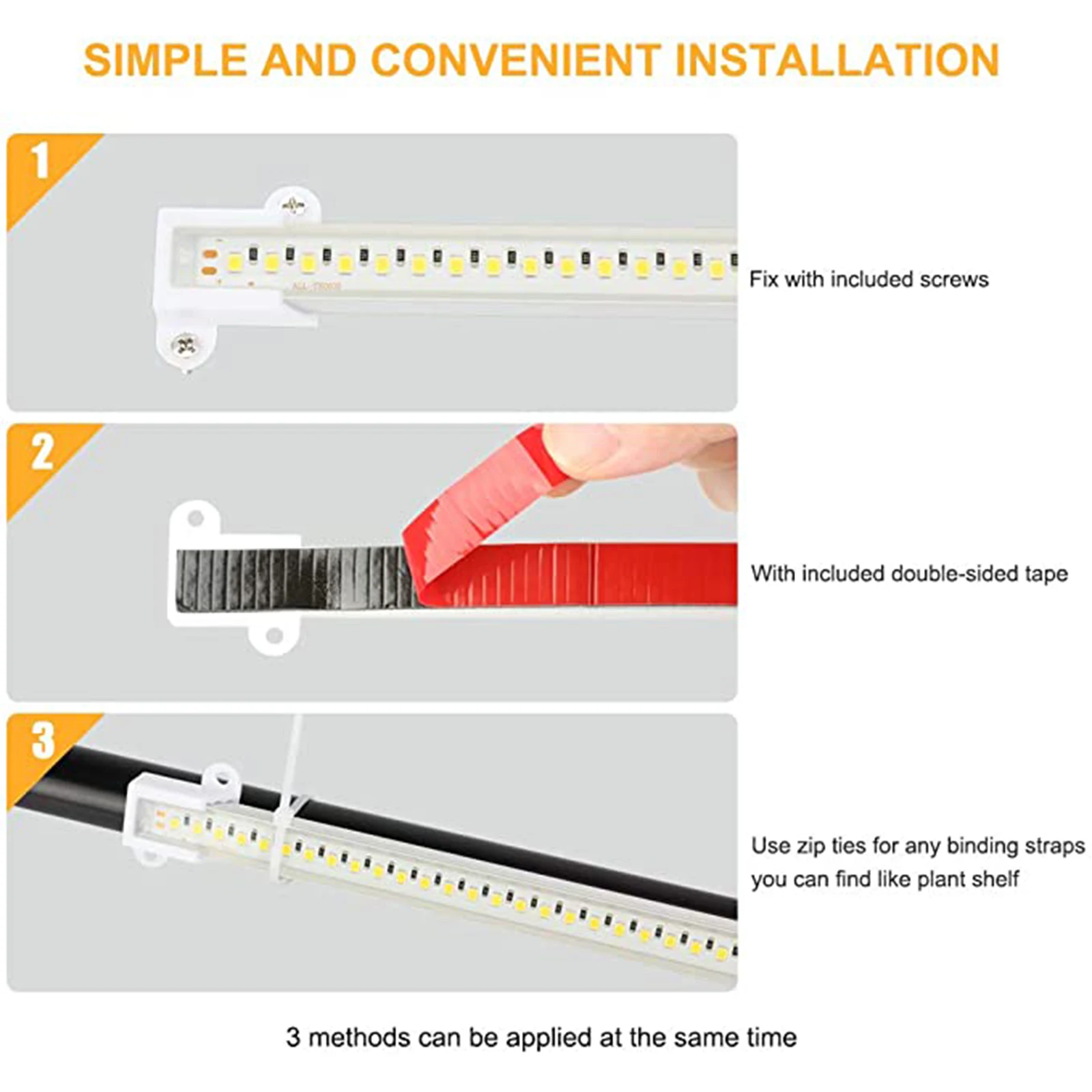 SIMPLE AND CONVENIENT INSTALLATION

1

Fix with included screws

2

With included double-sided tape

3

Use zip ties for any binding straps you can find like plant shelf

3 methods can be applied at the same time