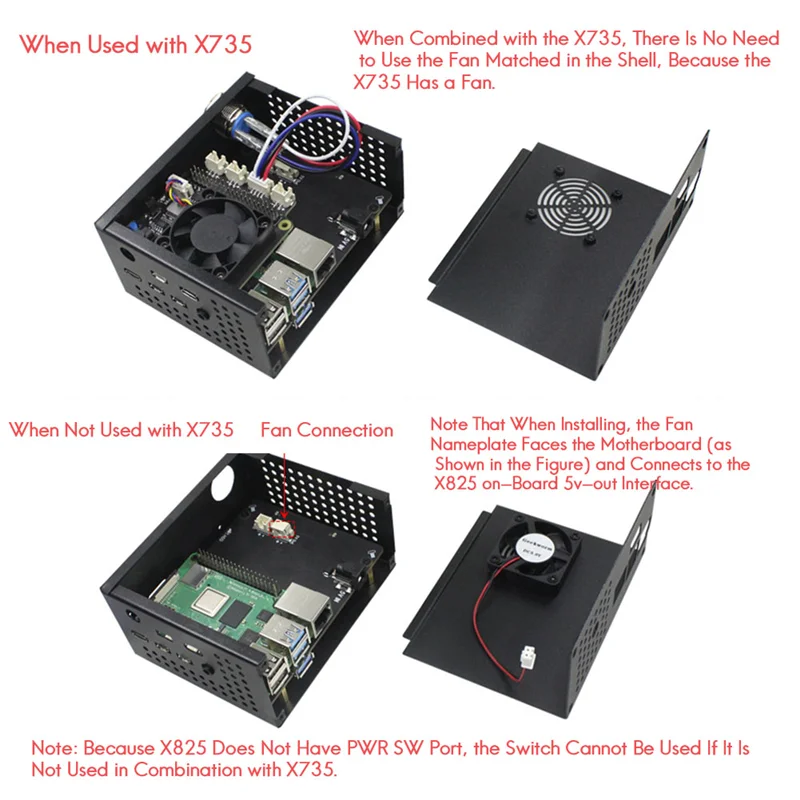 When Used with X735

When Combined with the X735, There Is No Need to Use the Fan Matched in the Shell, Because the X735 Has a Fan.

When Not Used with X735

Fan Connection

Note That When Installing, the Fan Nameplate Faces the Motherboard (as Shown in the Figure) and Connects to the X825 on-Board 5v-out Interface.

Geekworm
DC5.0V

Note: Because X825 Does Not Have PWR SW Port, the Switch Cannot Be Used If It Is Not Used in Combination with X735.