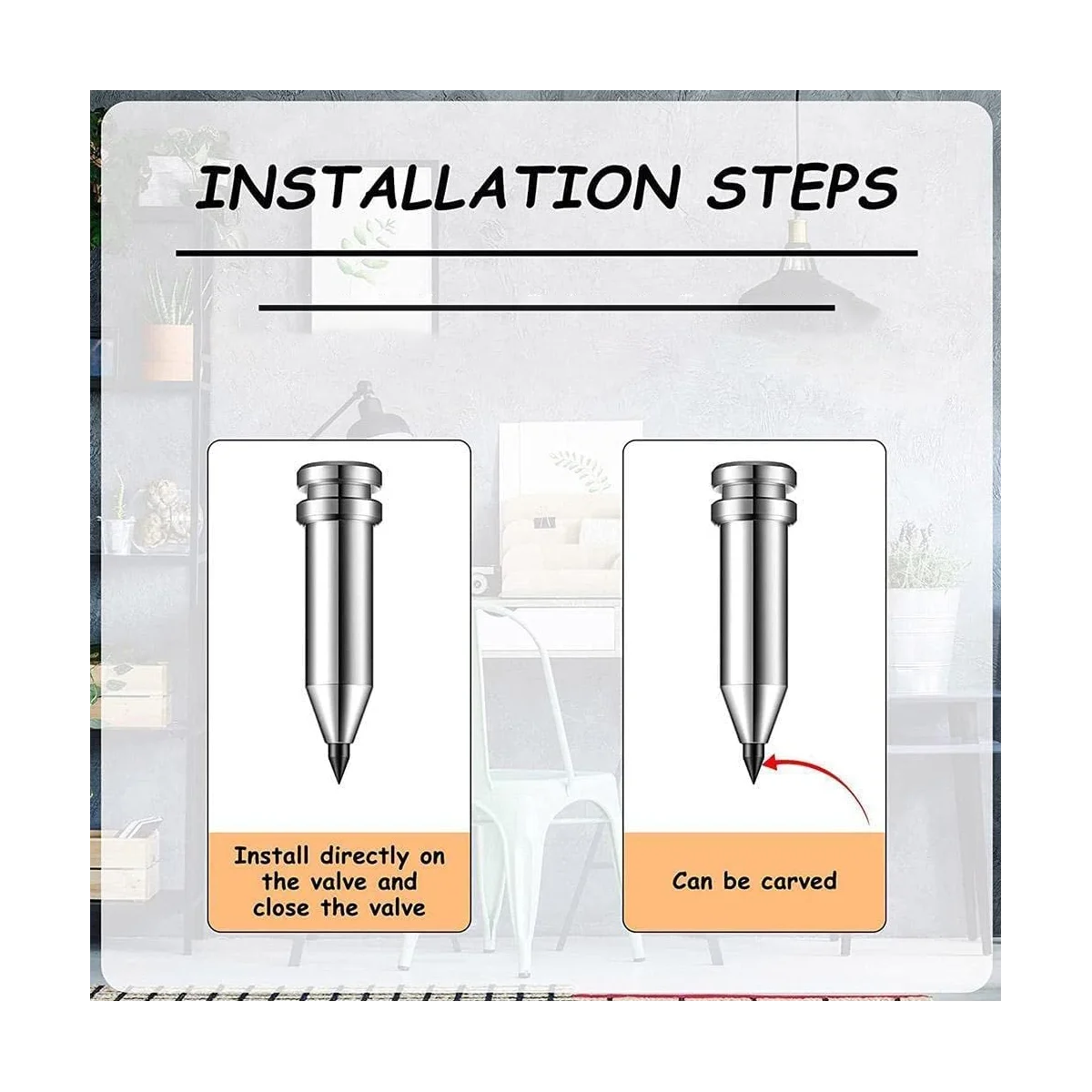 INSTALLATION STEPS

Install directly on the valve and close the valve

Can be carved