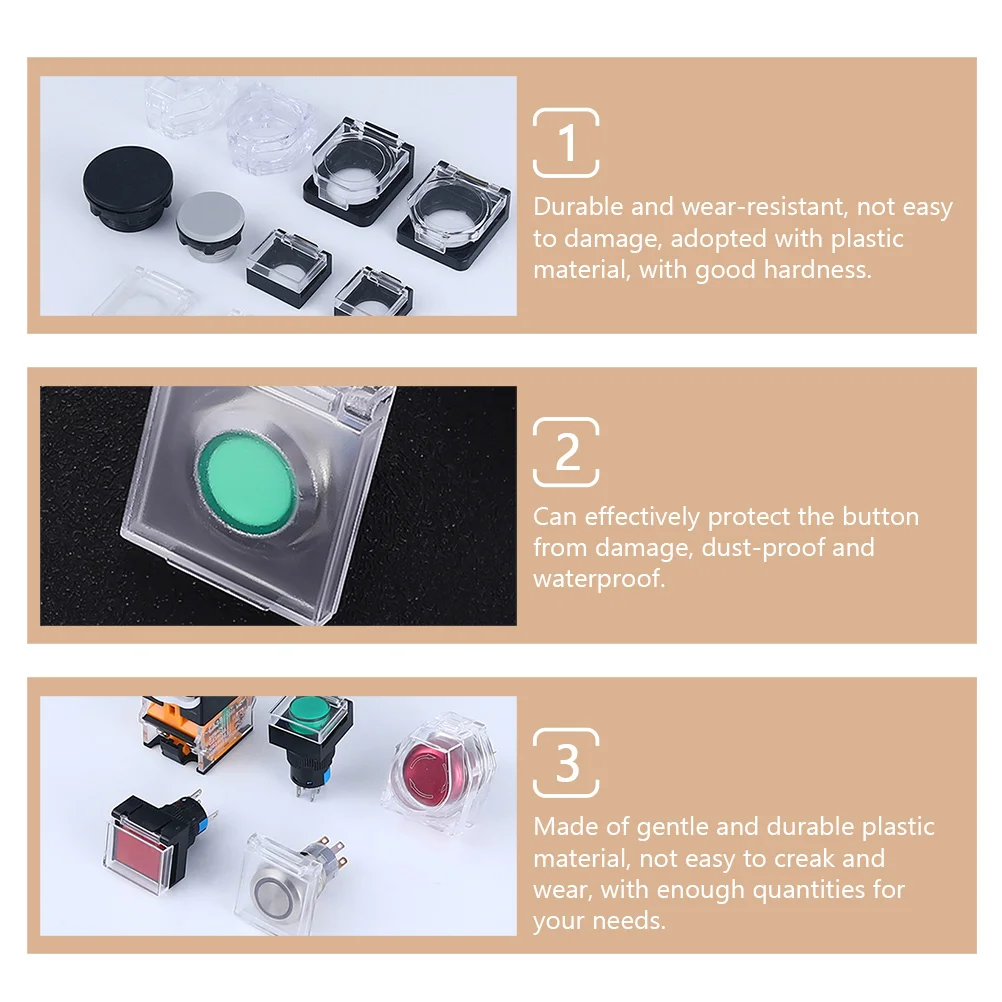 1

Durable and wear-resistant, not easy to damage, adopted with plastic material, with good hardness.

2

Can effectively protect the button from damage, dust-proof and waterproof.

3

Made of gentle and durable plastic material, not easy to creak and wear, with enough quantities for your needs.