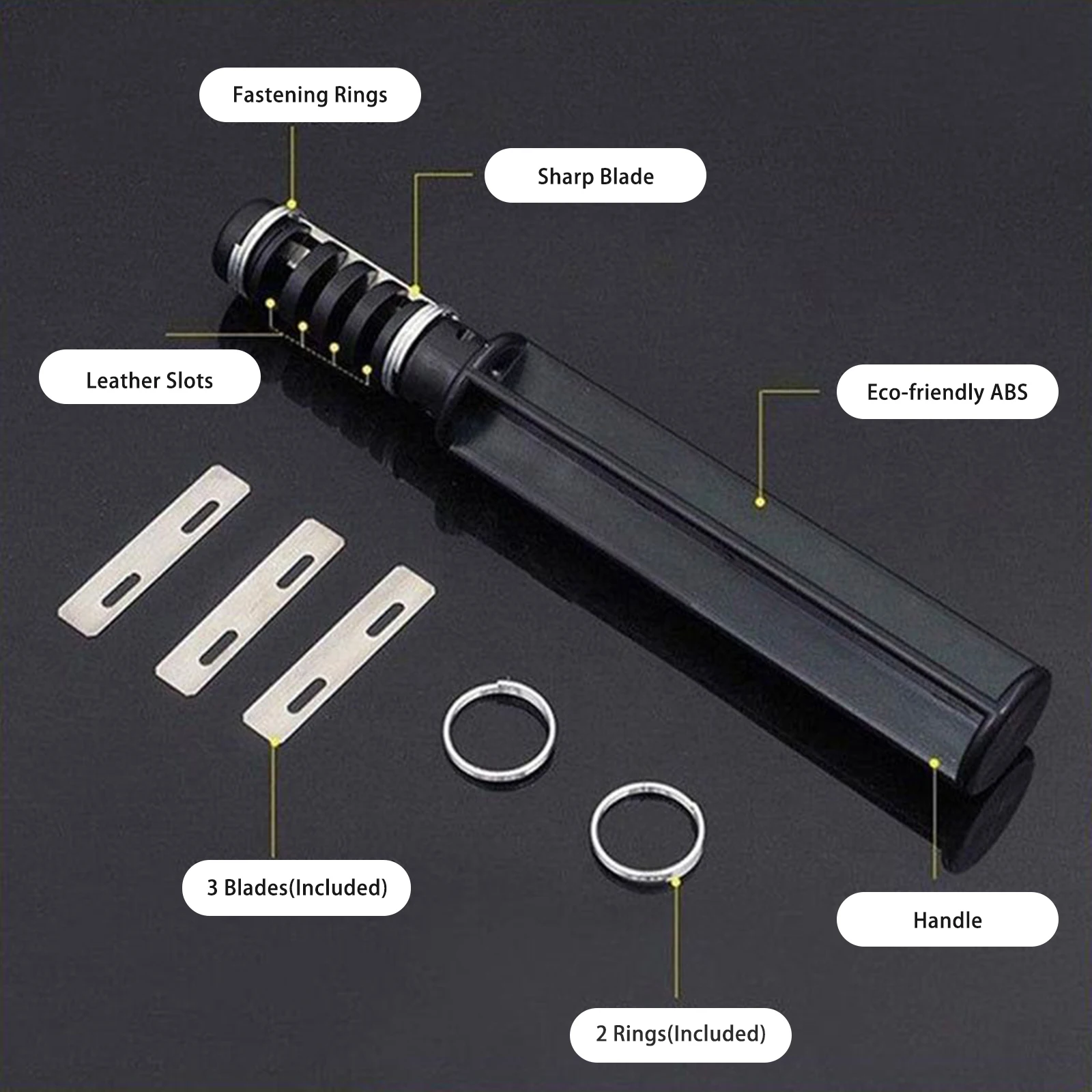 Fastening Rings

Sharp Blade

Leather Slots

Eco-friendly ABS

3 Blades(Included)

Handle

2 Rings(Included)