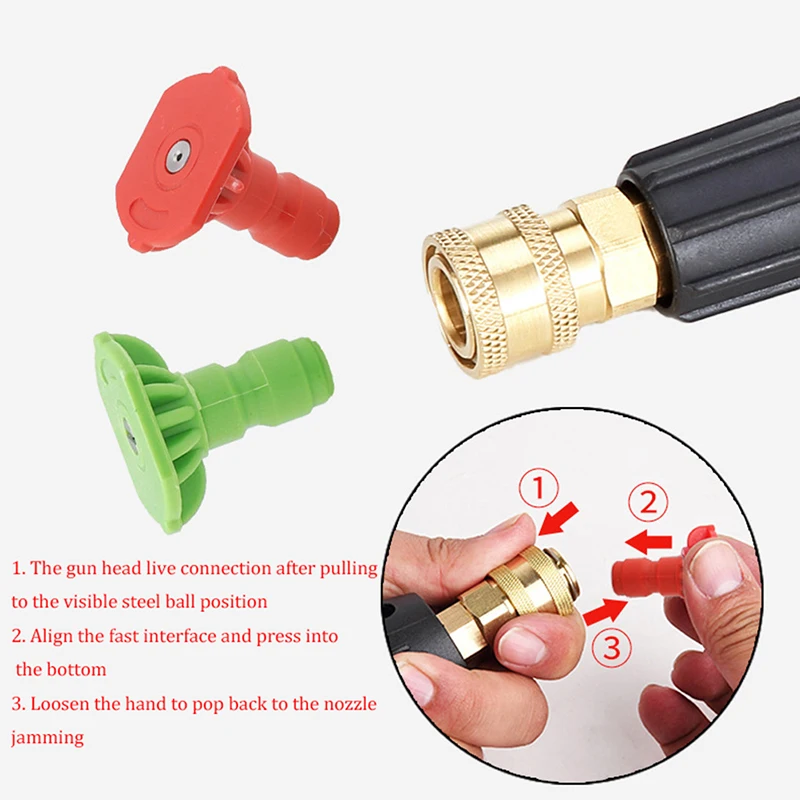 1. The gun head live connection after pulling to the visible steel ball position

2. Align the fast interface and press into the bottom

3. Loosen the hand to pop back to the nozzle jamming

①

②

③