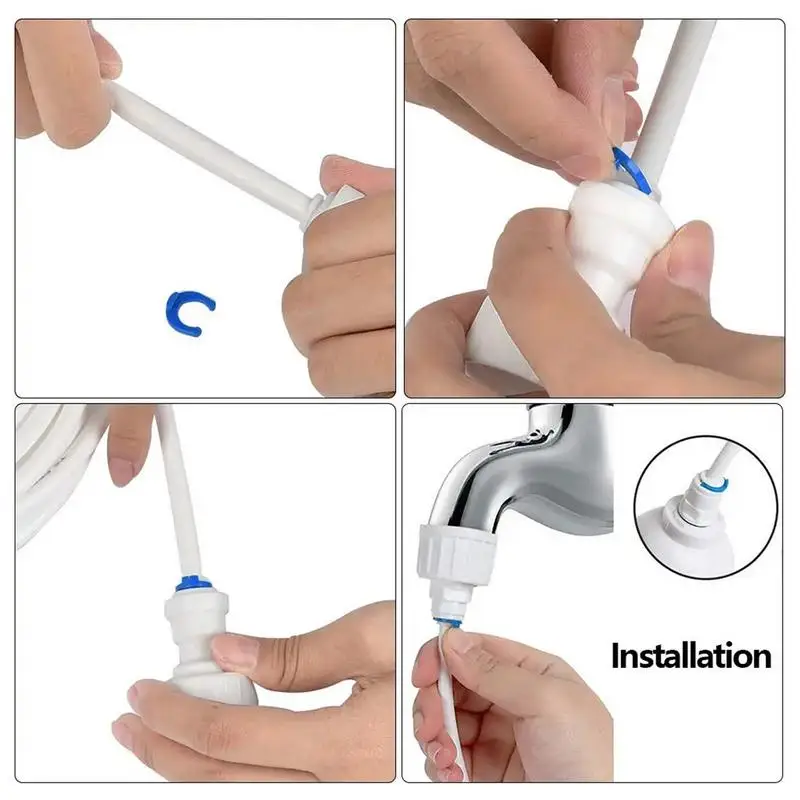 Installation