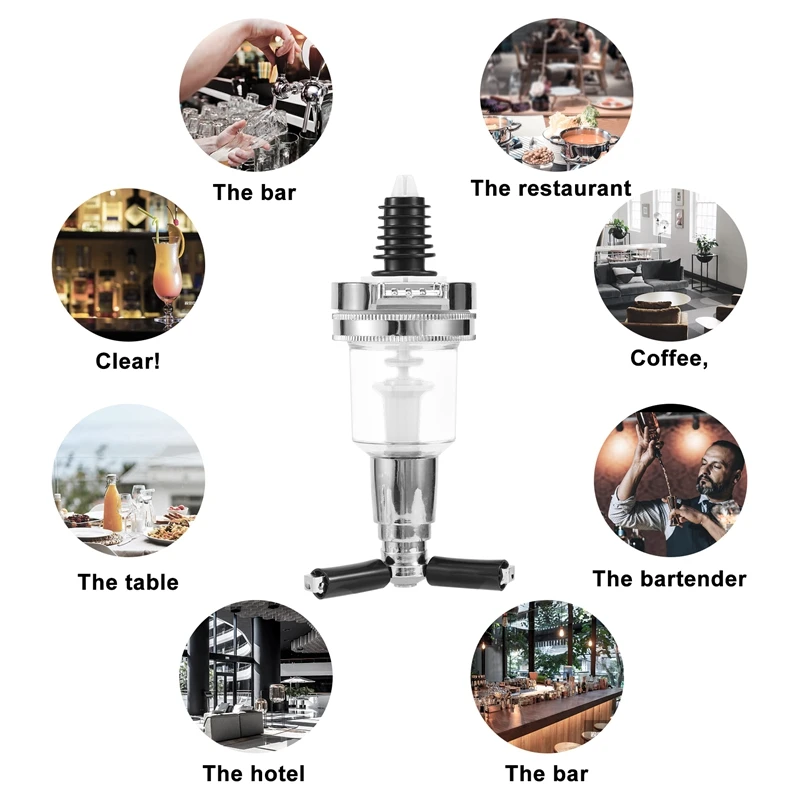 The bar

The restaurant

Clear!

Coffee,

The table

The bartender

The hotel

The bar