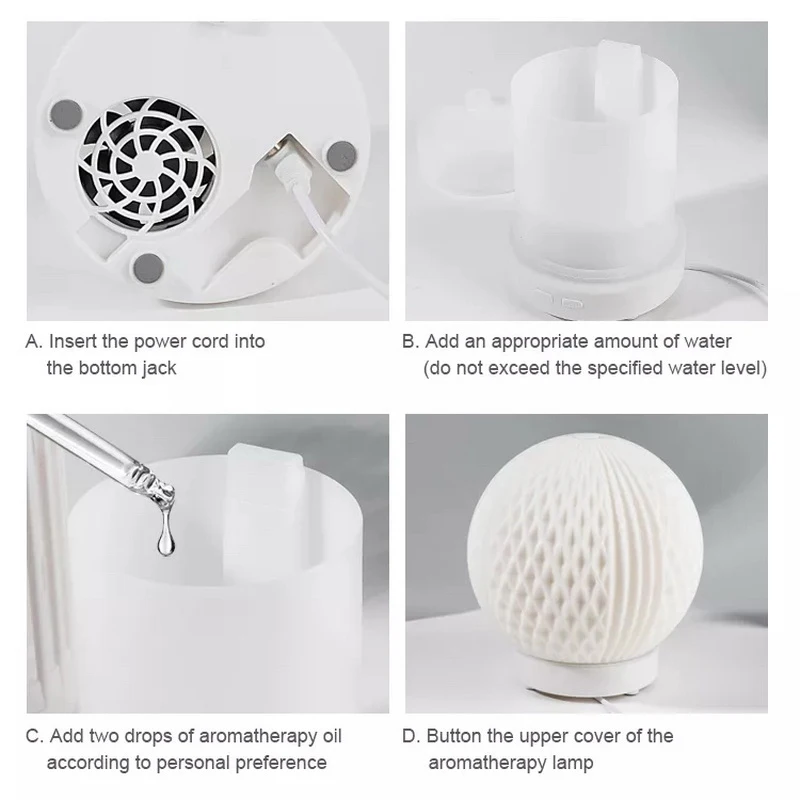 A. Insert the power cord into the bottom jack

B. Add an appropriate amount of water (do not exceed the specified water level)

C. Add two drops of aromatherapy oil according to personal preference

D. Button the upper cover of the aromatherapy lamp