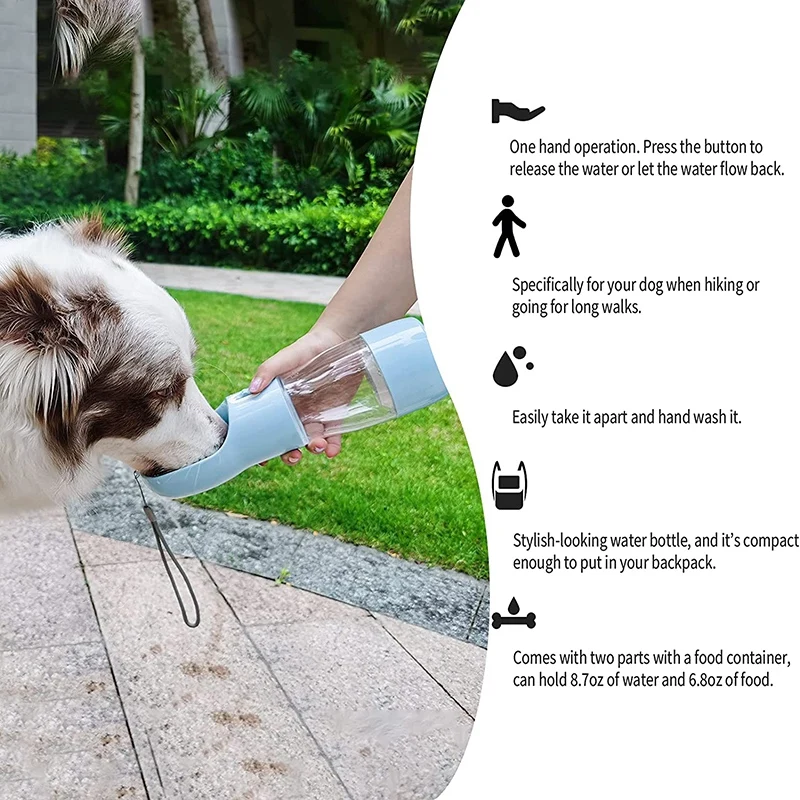 One hand operation. Press the button to release the water or let the water flow back.

Specifically for your dog when hiking or going for long walks.

Easily take it apart and hand wash it.

Stylish-looking water bottle, and it's compact enough to put in your backpack.

Comes with two parts with a food container, can hold 8.7oz of water and 6.8oz of food.