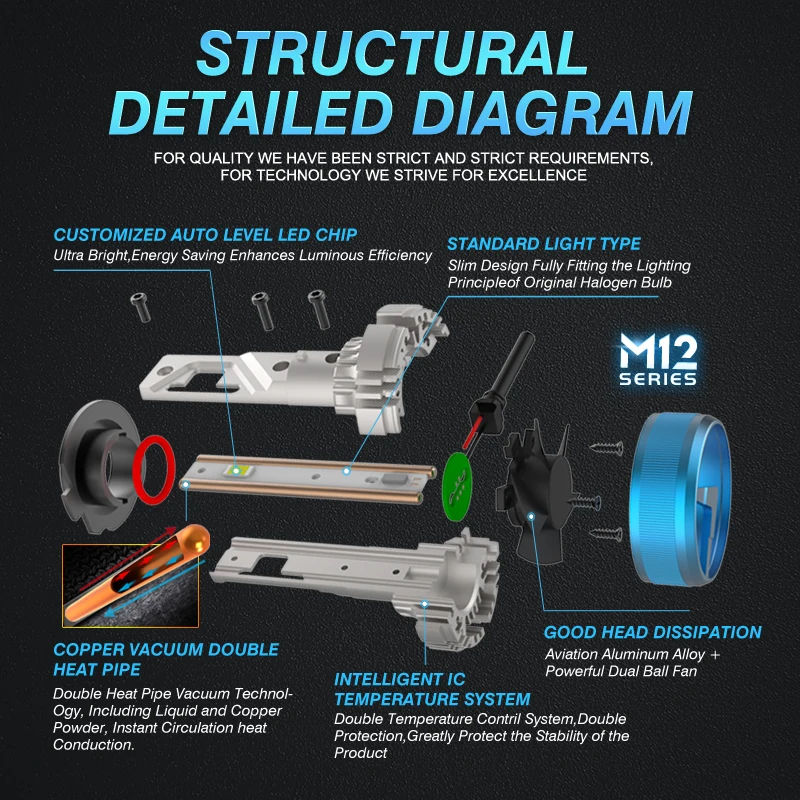 STRUCTURAL DETAILED DIAGRAM

FOR QUALITY WE HAVE BEEN STRICT AND STRICT REQUIREMENTS, FOR TECHNOLOGY WE STRIVE FOR EXCELLENCE

CUSTOMIZED AUTO LEVEL LED CHIP
Ultra Bright,Energy Saving Enhances Luminous Efficiency

STANDARD LIGHT TYPE
Slim Design Fully Fitting the Lighting Principleof Original Halogen Bulb

M12 SERIES

COPPER VACUUM DOUBLE HEAT PIPE
Double Heat Pipe Vacuum Technol-Ogy, Including Liquid and Copper Powder, Instant Circulation heat Conduction.

INTELLIGENT IC TEMPERATURE SYSTEM
Double Temperature Contril System,Double Protection,Greatly Protect the Stability of the Product

GOOD HEAD DISSIPATION
Aviation Aluminum Alloy + Powerful Dual Ball Fan