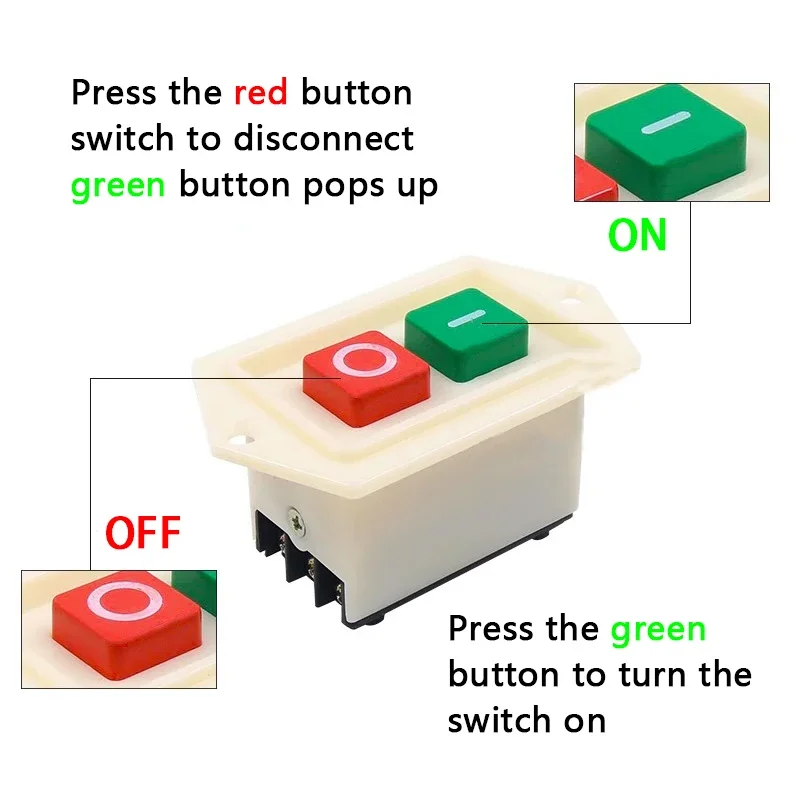 Press the red button switch to disconnect green button pops up

ON

OFF

Press the green button to turn the switch on