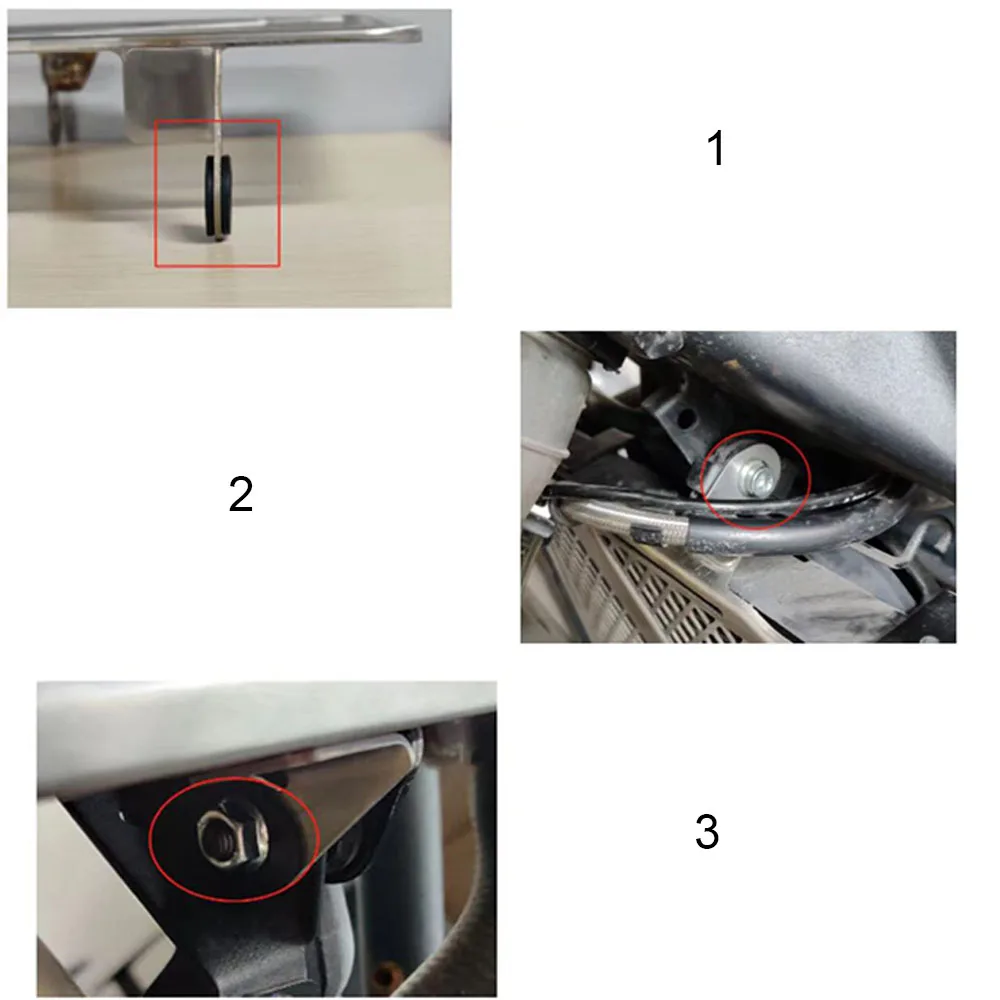 1

2

3