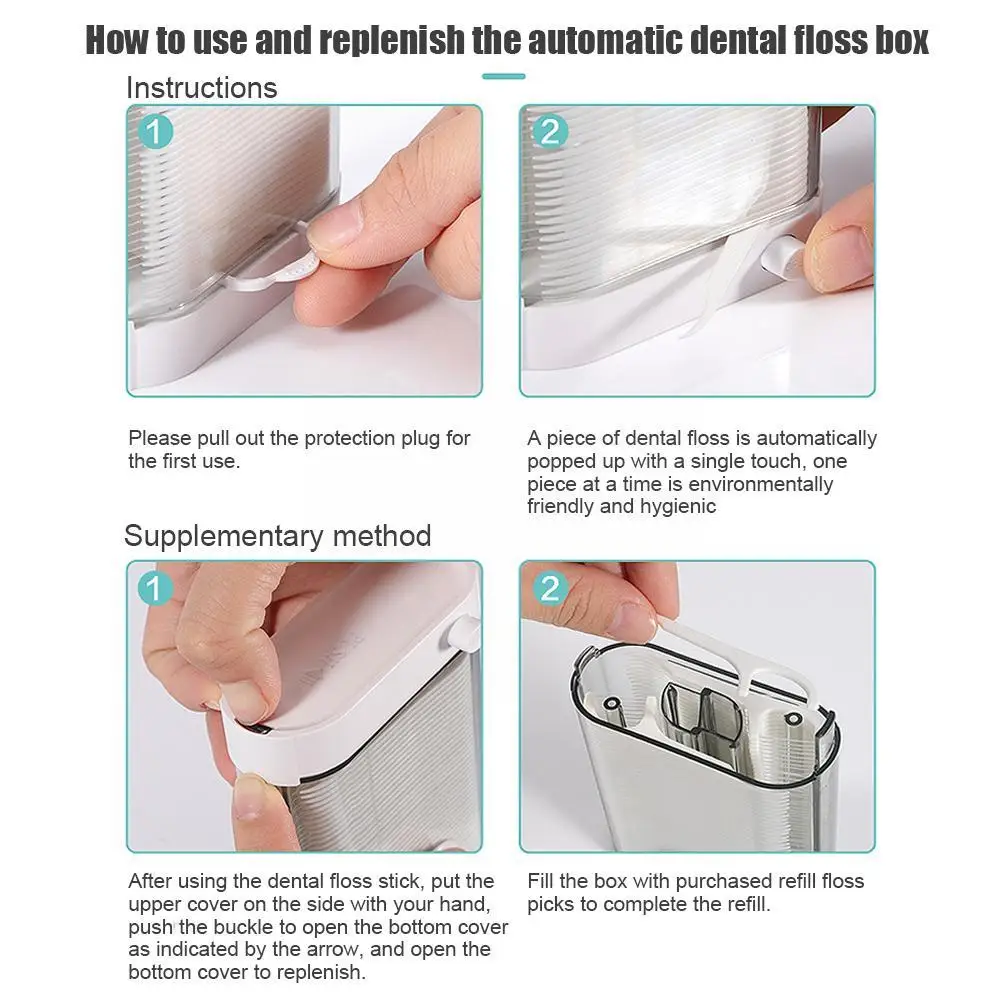 How to use and replenish the automatic dental floss box

Instructions

1

2

Please pull out the protection plug for the first use.

A piece of dental floss is automatically popped up with a single touch, one piece at a time is environmentally friendly and hygienic

Supplementary method

1

2

After using the dental floss stick, put the upper cover on the side with your hand, push the buckle to open the bottom cover as indicated by the arrow, and open the bottom cover to replenish.

Fill the box with purchased refill floss picks to complete the refill.