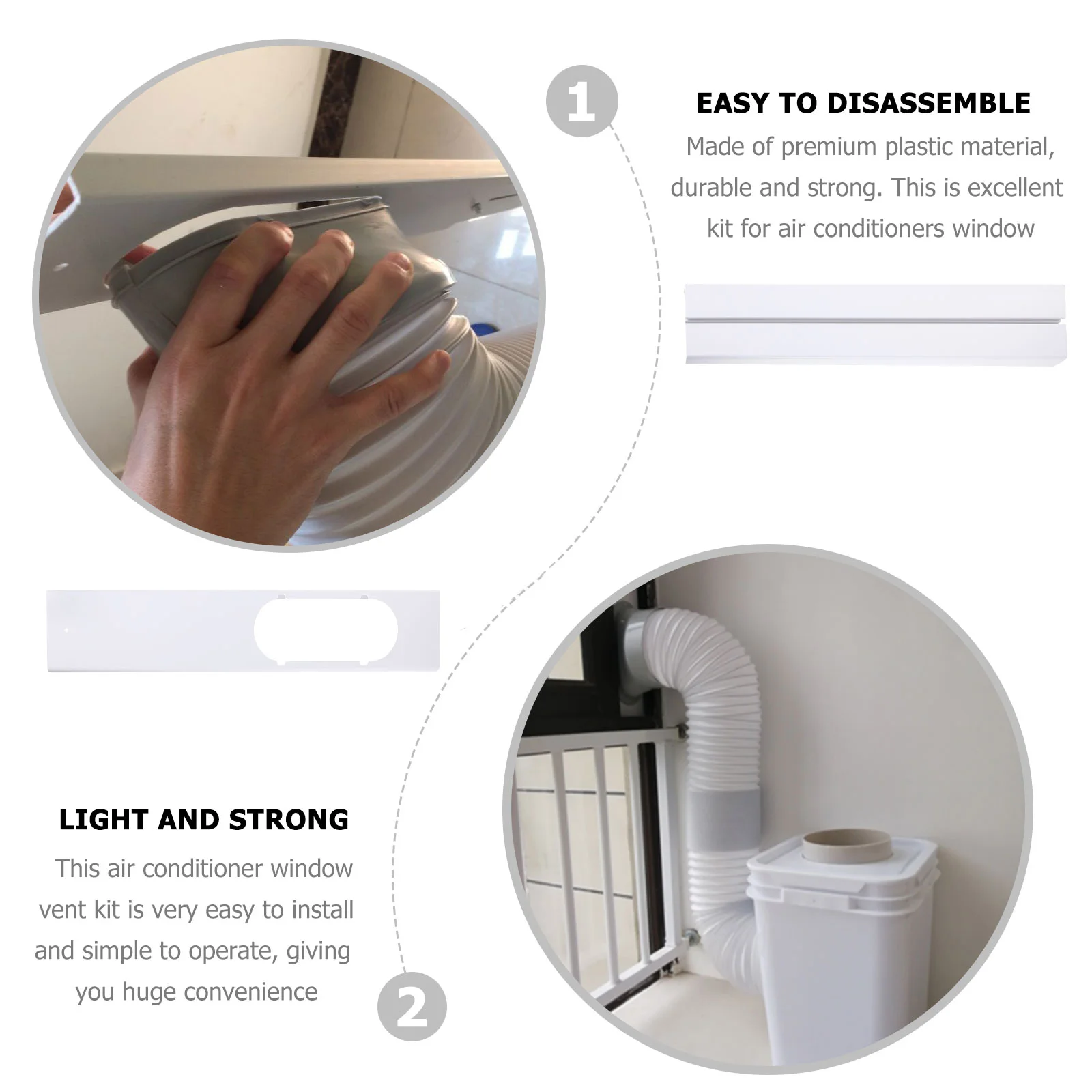 1

EASY TO DISASSEMBLE

Made of premium plastic material, durable and strong. This is excellent kit for air conditioners window

LIGHT AND STRONG

This air conditioner window vent kit is very easy to install and simple to operate, giving you huge convenience

2