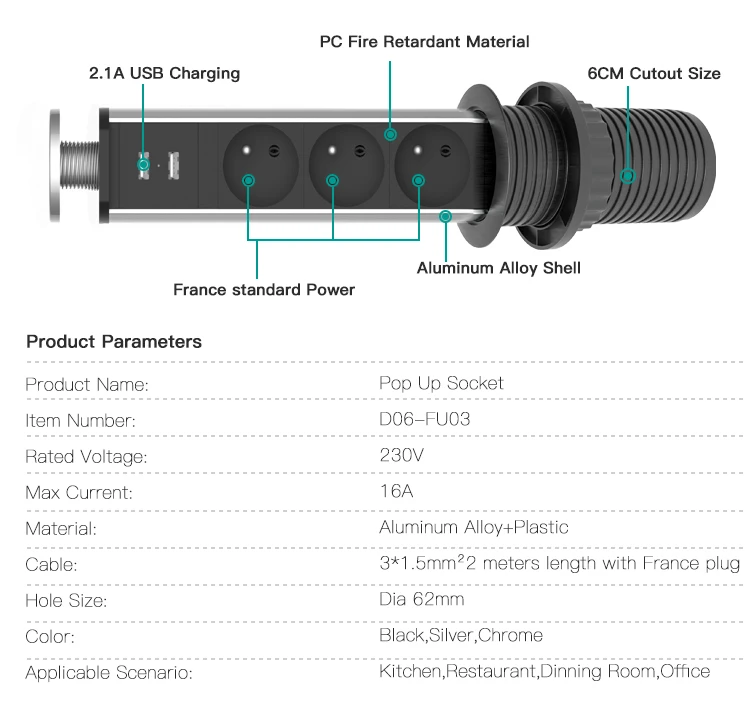 PC Fire Retardant Material

2.1A USB Charging

6CM Cutout Size

Aluminum Alloy Shell

France standard Power

Product Parameters

| | |
|---|---|
| Product Name: | Pop Up Socket |
| Item Number: | D06-FU03 |
| Rated Voltage: | 230V |
| Max Current: | 16A |
| Material: | Aluminum Alloy+Plastic |
| Cable: | 3*1.5mm²2 meters length with France plug |
| Hole Size: | Dia 62mm |
| Color: | Black,Silver,Chrome |
| Applicable Scenario: | Kitchen,Restaurant,Dinning Room,Office |