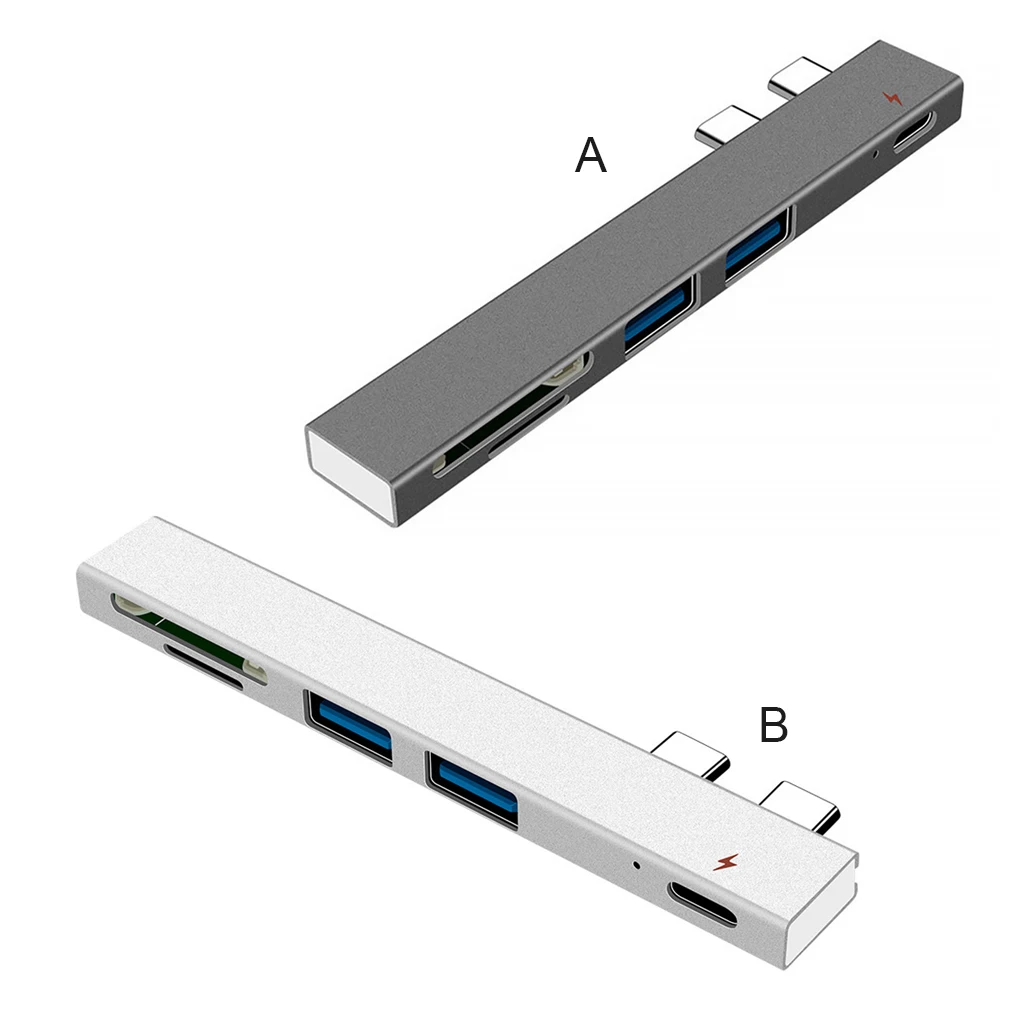 A

B