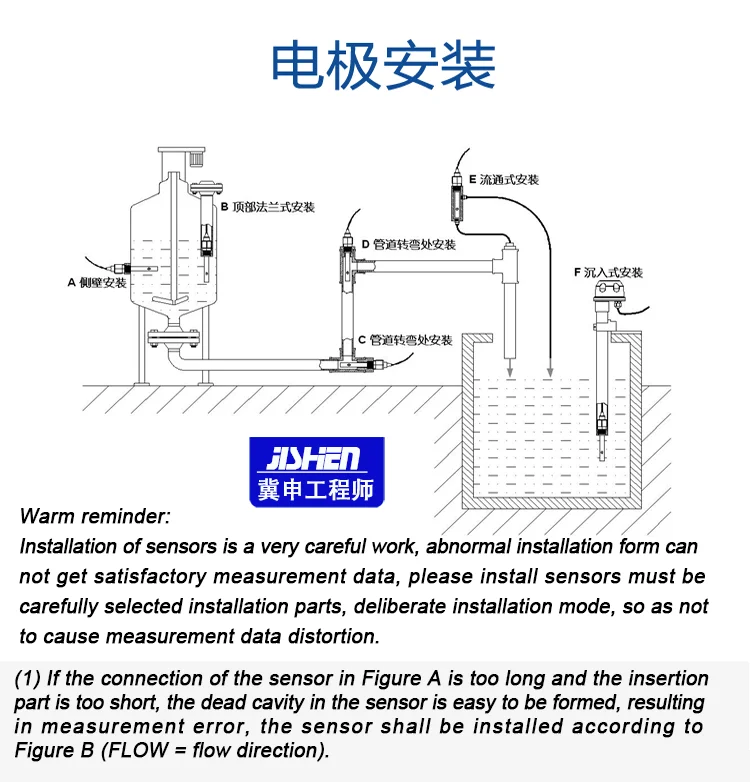 电极安装

B 顶部法兰式安装

E 流通式安装

D 管道转弯处安装

A 侧壁安装

F 沉入式安装

C 管道转弯处安装

JISHEN
冀申工程师

Warm reminder:
Installation of sensors is a very careful work, abnormal installation form can not get satisfactory measurement data, please install sensors must be carefully selected installation parts, deliberate installation mode, so as not to cause measurement data distortion.

(1) If the connection of the sensor in Figure A is too long and the insertion part is too short, the dead cavity in the sensor is easy to be formed, resulting in measurement error, the sensor shall be installed according to Figure B (FLOW = flow direction).