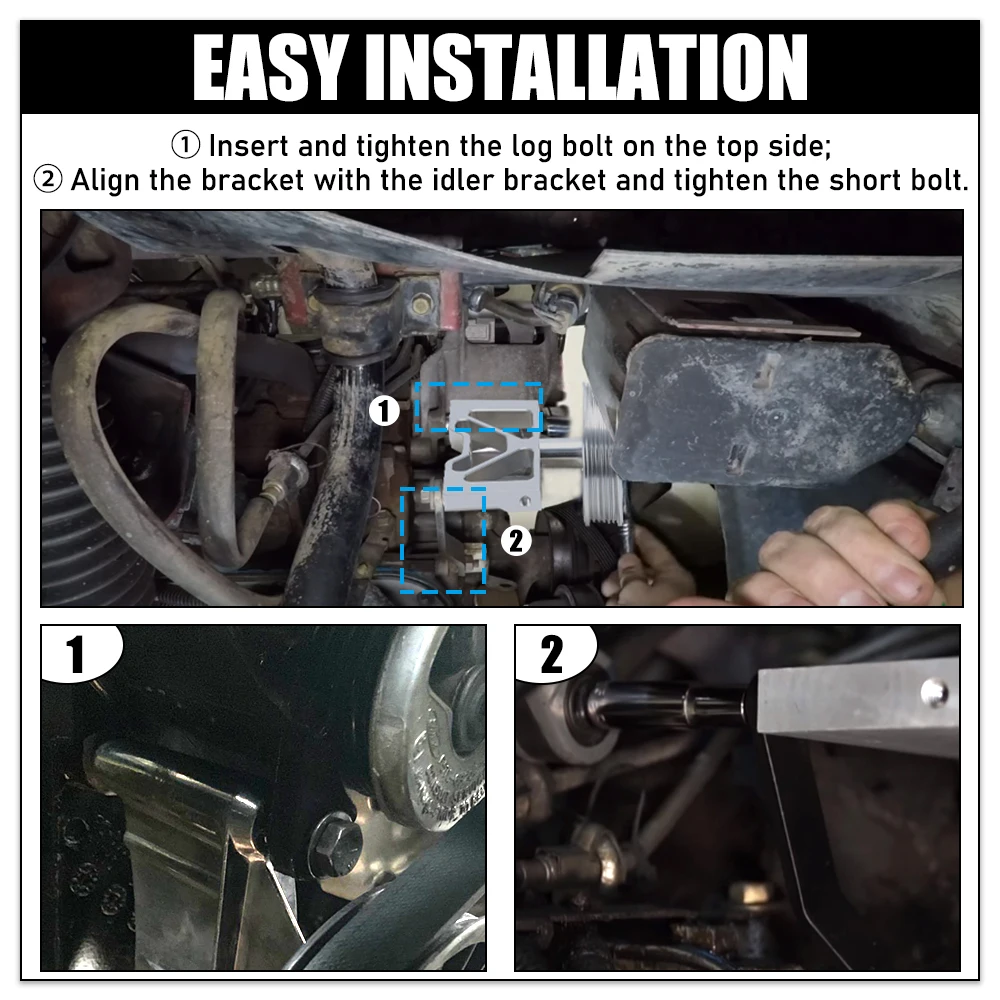 EASY INSTALLATION

① Insert and tighten the log bolt on the top side;
② Align the bracket with the idler bracket and tighten the short bolt.

1

2

1

2