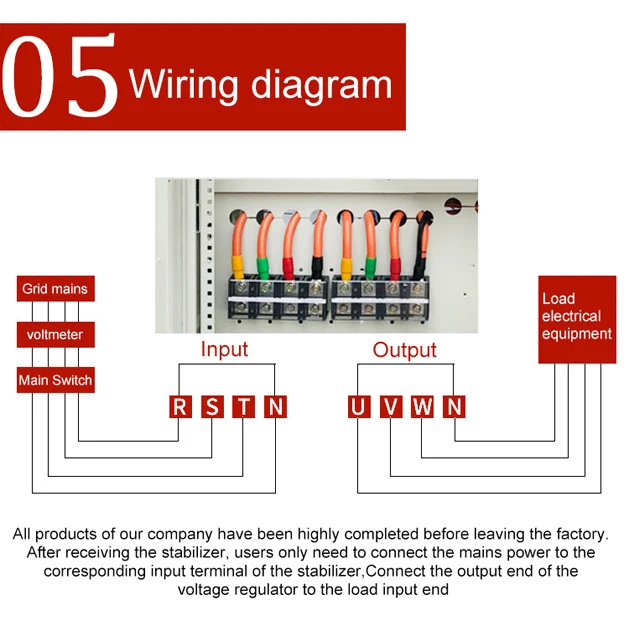 05 Wiring diagram

Grid mains

voltmeter

Main Switch

Input

R S T N

Output

U V W N

Load electrical equipment

All products of our company have been highly completed before leaving the factory. After receiving the stabilizer, users only need to connect the mains power to the corresponding input terminal of the stabilizer,Connect the output end of the voltage regulator to the load input end