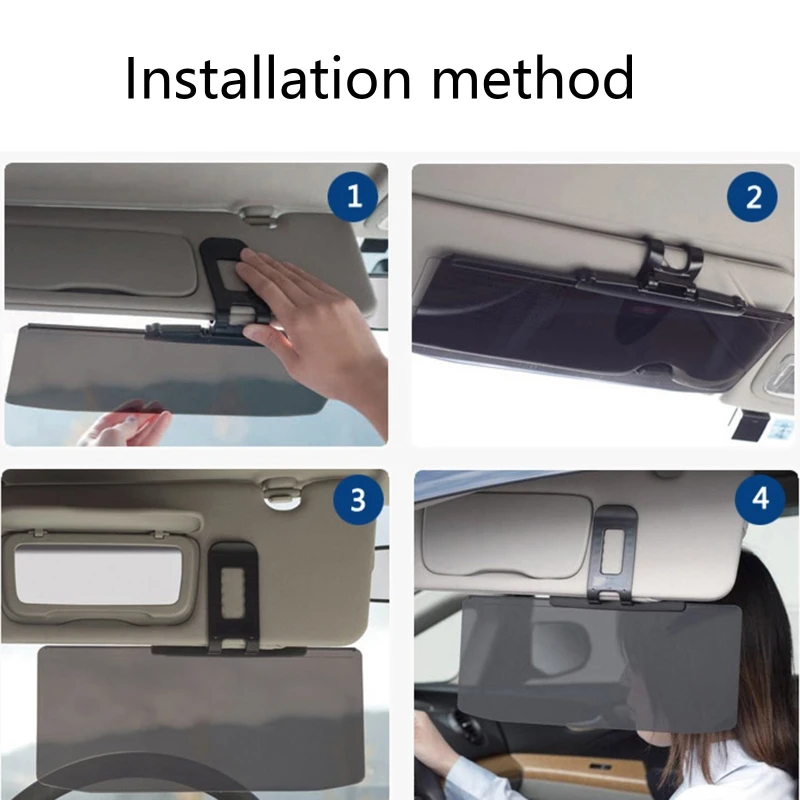 Installation method

1

2

3

4