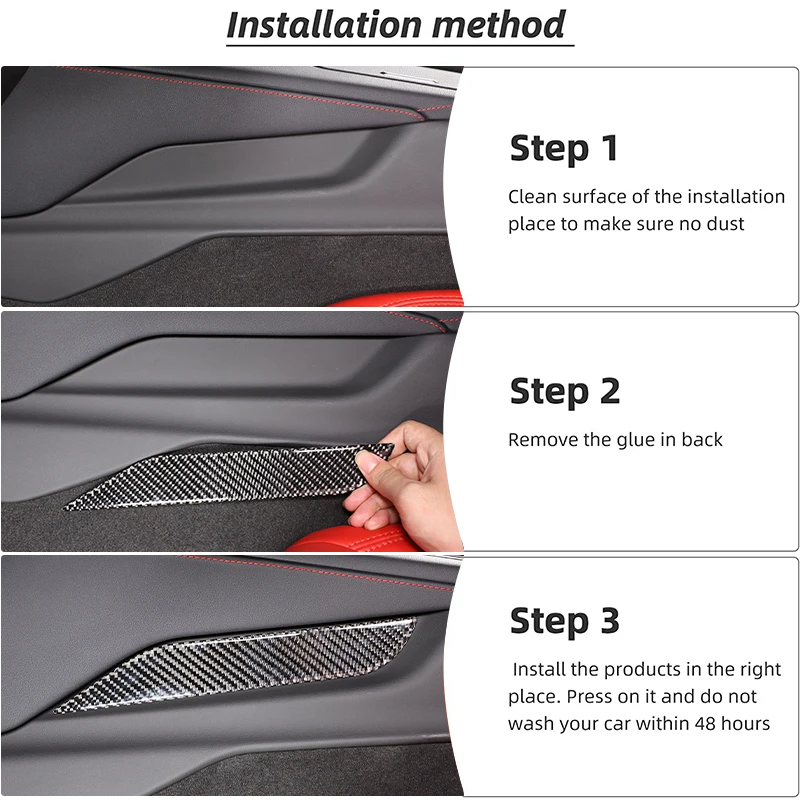 Installation method

Step 1

Clean surface of the installation place to make sure no dust

Step 2

Remove the glue in back

Step 3

Install the products in the right place. Press on it and do not wash your car within 48 hours