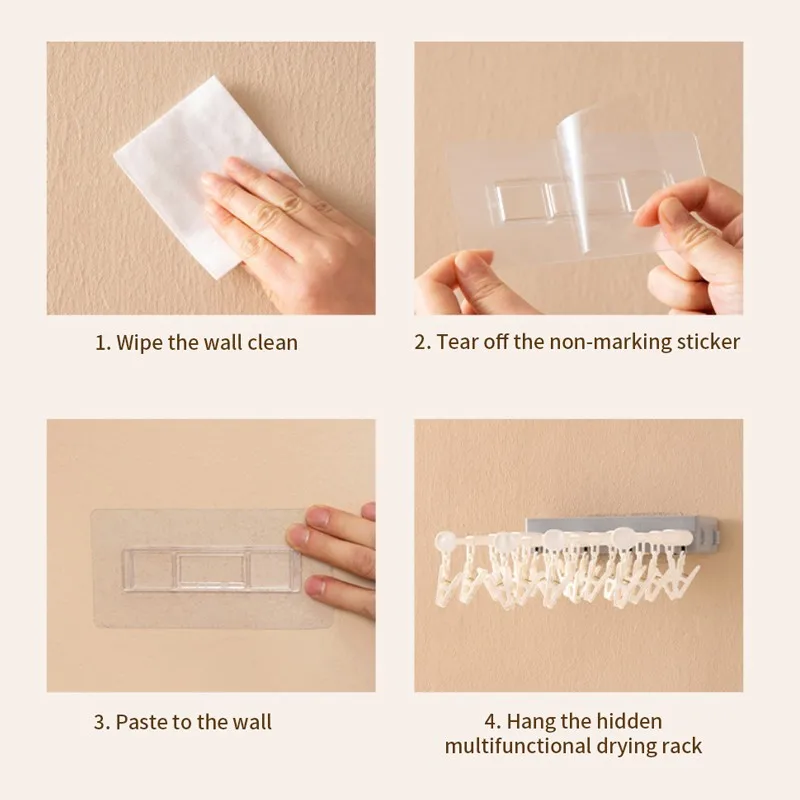 1. Wipe the wall clean

2. Tear off the non-marking sticker

3. Paste to the wall

4. Hang the hidden multifunctional drying rack