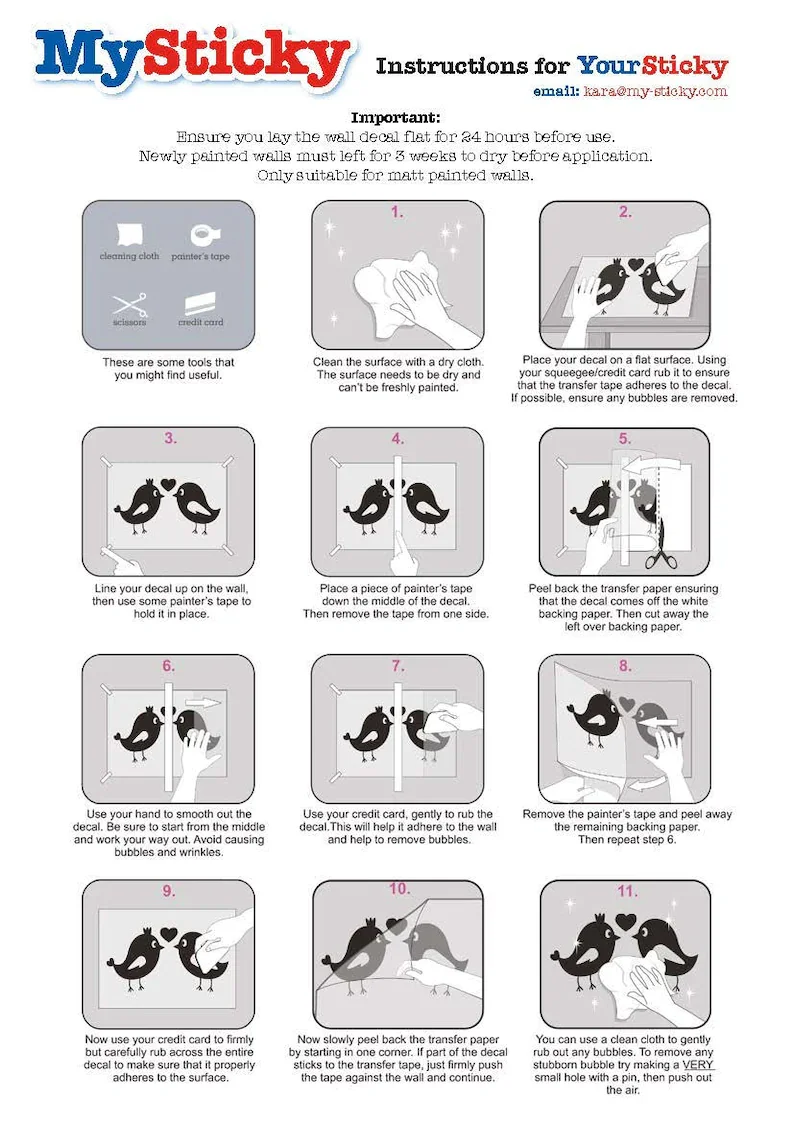 MySticky

Instructions for YourSticky
email: kara@my-sticky.com

Important:
Ensure you lay the wall decal flat for 24 hours before use.
Newly painted walls must left for 3 weeks to dry before application.
Only suitable for matt painted walls.

cleaning cloth
painter's tape
scissors
credit card

These are some tools that you might find useful.

1.
Clean the surface with a dry cloth. The surface needs to be dry and can't be freshly painted.

2.
Place your decal on a flat surface. Using your squeegee/credit card rub it to ensure that the transfer tape adheres to the decal. If possible, ensure any bubbles are removed.

3.
Line your decal up on the wall, then use some painter's tape to hold it in place.

4.
Place a piece of painter's tape down the middle of the decal. Then remove the tape from one side.

5.
Peel back the transfer paper ensuring that the decal comes off the white backing paper. Then cut away the left over backing paper.

6.
Use your hand to smooth out the decal. Be sure to start from the middle and work your way out. Avoid causing bubbles and wrinkles.

7.
Use your credit card, gently to rub the decal.This will help it adhere to the wall and help to remove bubbles.

8.
Remove the painter's tape and peel away the remaining backing paper. Then repeat step 6.

9.
Now use your credit card to firmly but carefully rub across the entire decal to make sure that it properly adheres to the surface.

10.
Now slowly peel back the transfer paper by starting in one corner. If part of the decal sticks to the transfer tape, just firmly push the tape against the wall and continue.

11.
You can use a clean cloth to gently rub out any bubbles. To remove any stubborn bubble try making a VERY small hole with a pin, then push out the air.