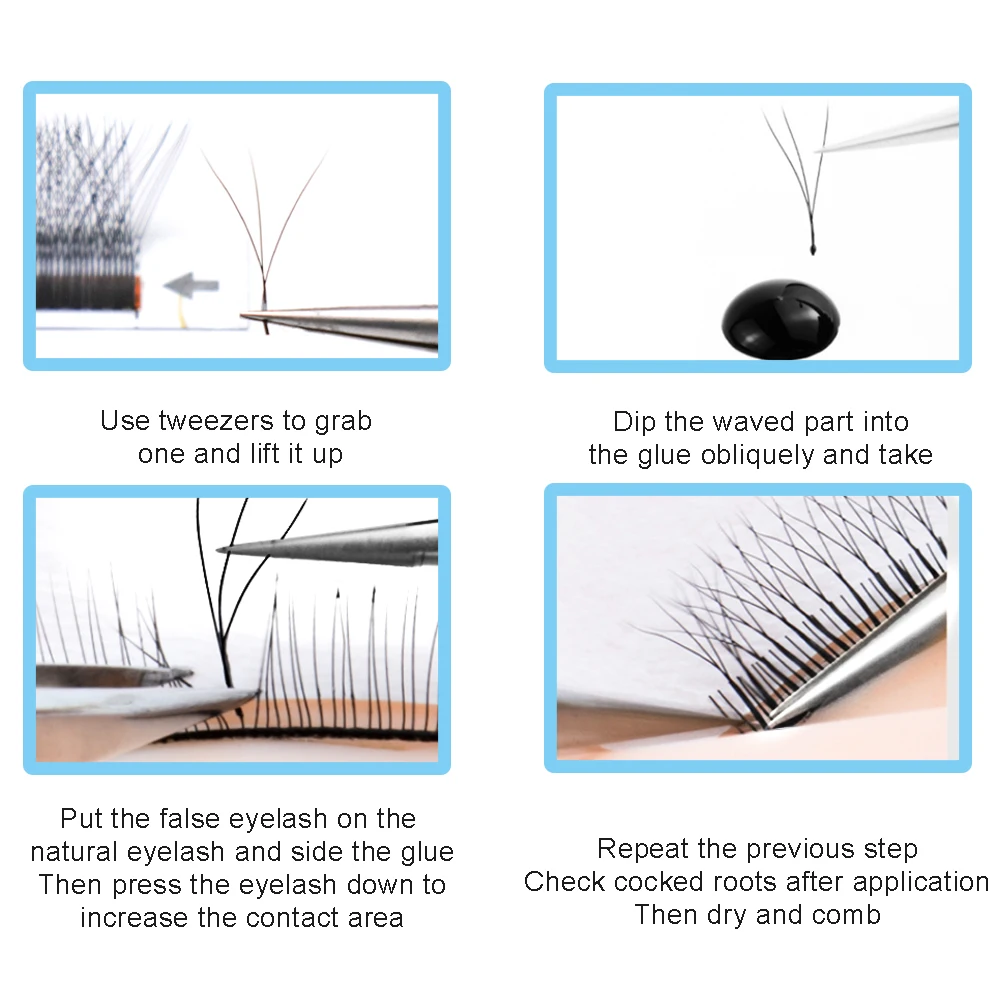 Use tweezers to grab one and lift it up

Dip the waved part into the glue obliquely and take

Put the false eyelash on the natural eyelash and side the glue
Then press the eyelash down to increase the contact area

Repeat the previous step
Check cocked roots after application
Then dry and comb