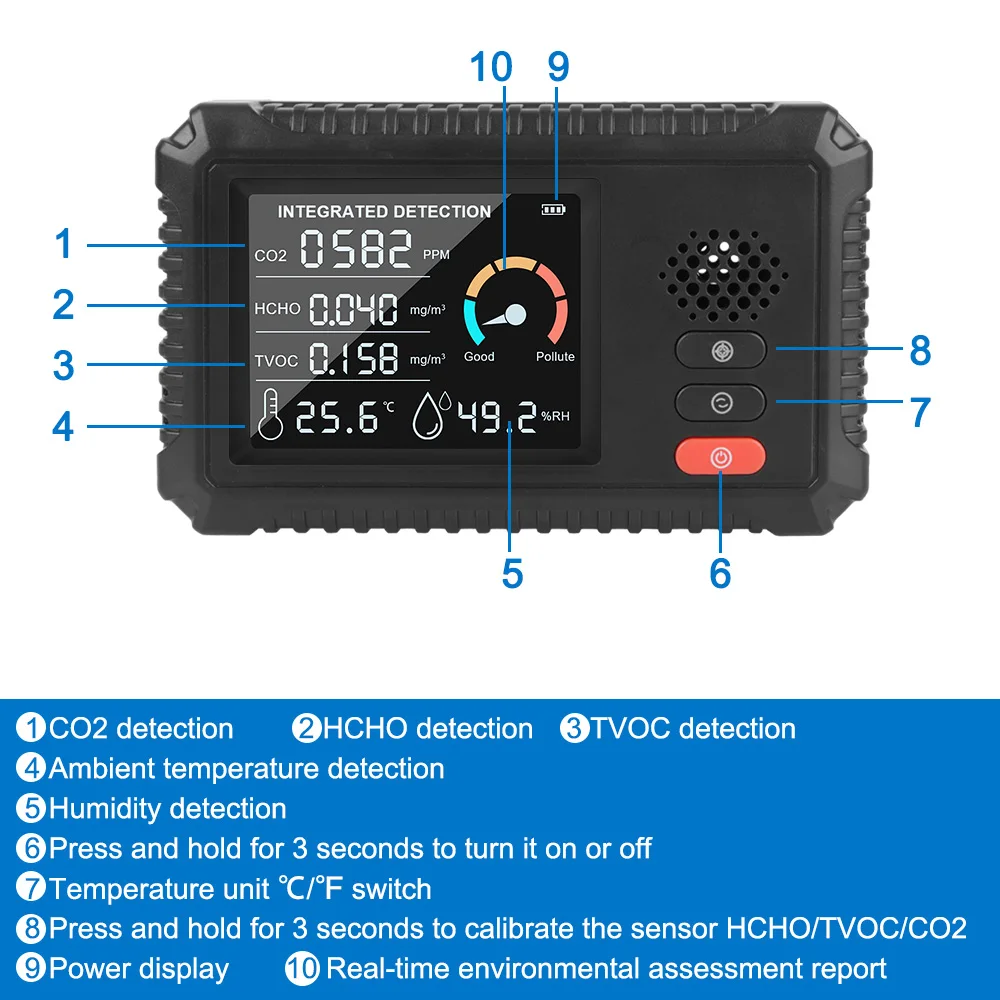 10 9

INTEGRATED DETECTION

1 CO2 0582 PPM

2 HCHO 0.040 mg/m³

3 TVOC 0.158 mg/m³

Good Pollute

4 25.6 ℃ 49.2 %RH

8

7

5 6

①CO2 detection ②HCHO detection ③TVOC detection
④Ambient temperature detection
⑤Humidity detection
⑥Press and hold for 3 seconds to turn it on or off
⑦Temperature unit ℃/℉ switch
⑧Press and hold for 3 seconds to calibrate the sensor HCHO/TVOC/CO2
⑨Power display ⑩Real-time environmental assessment report