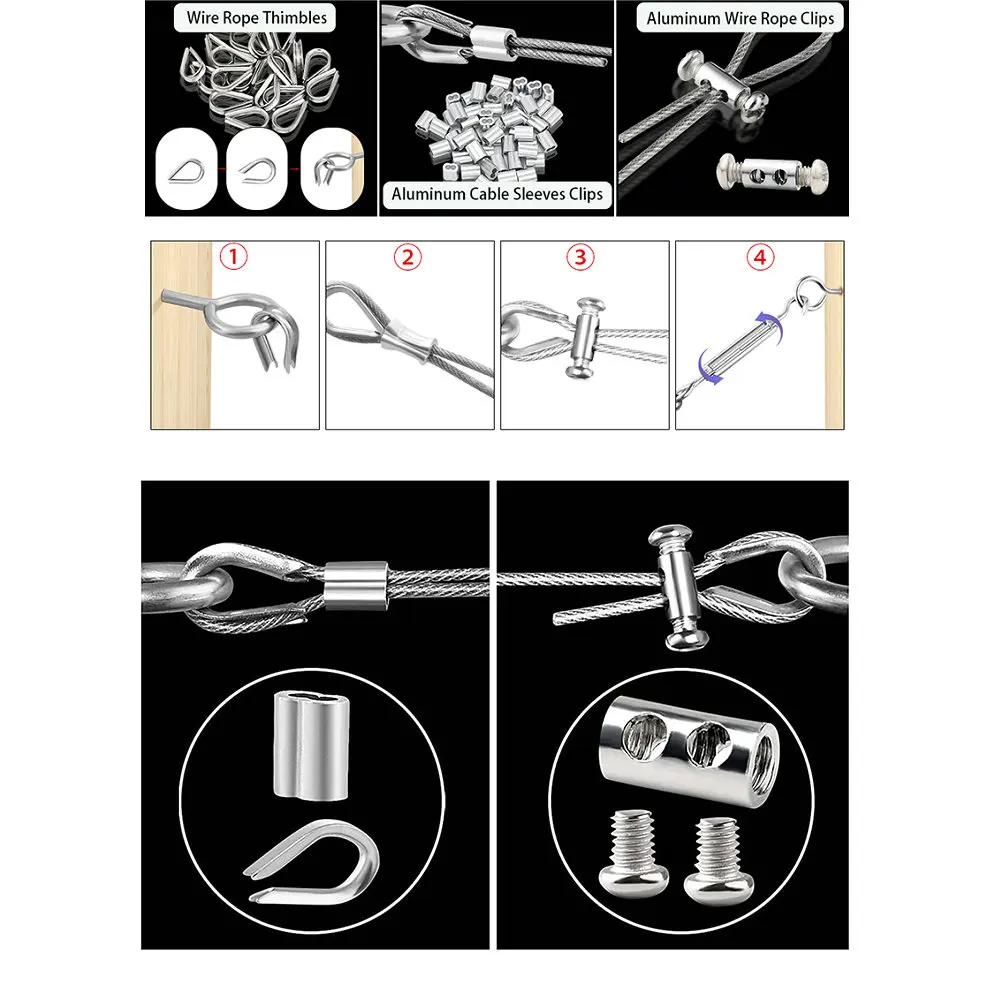 Wire Rope Thimbles

Aluminum Cable Sleeves Clips

Aluminum Wire Rope Clips

1

2

3

4