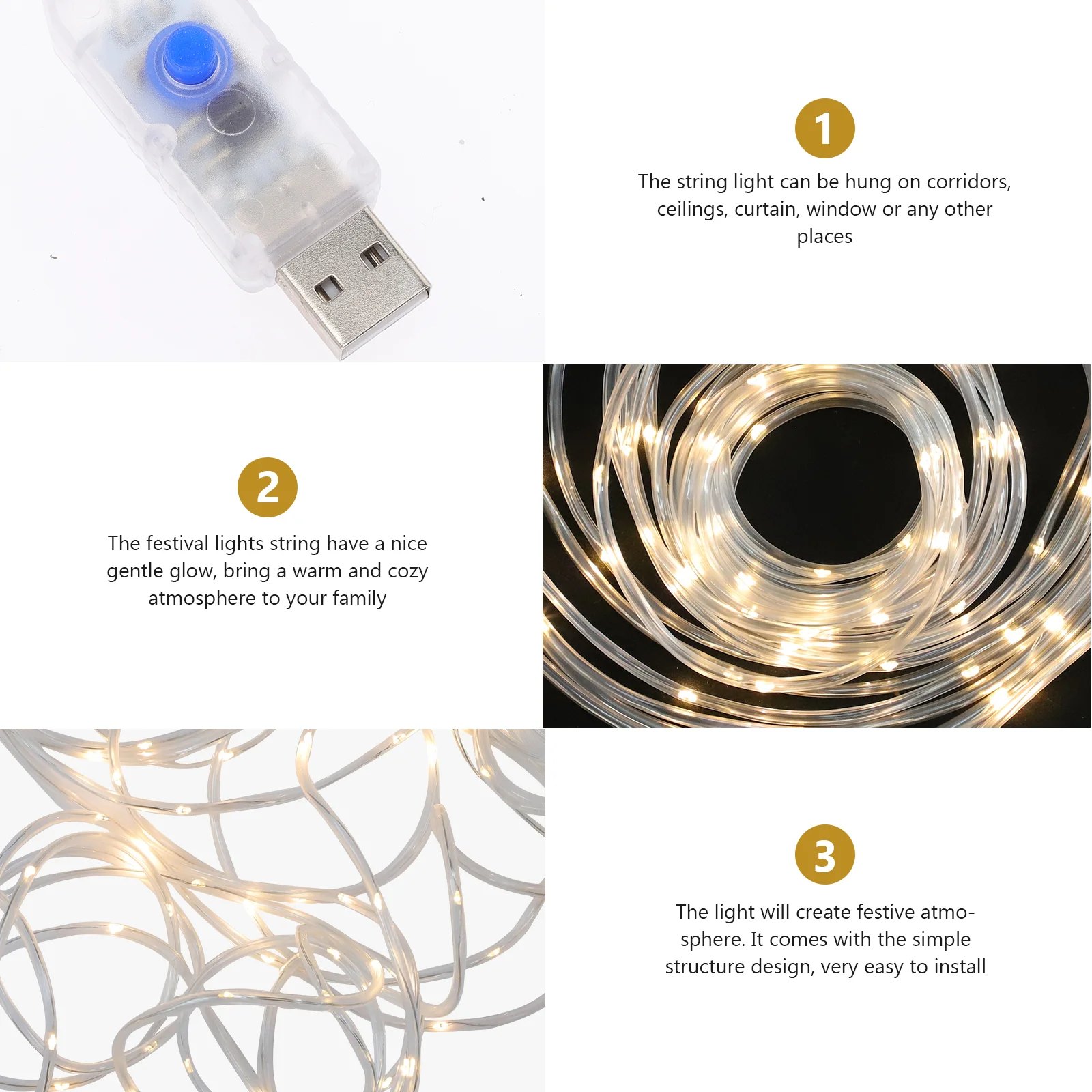 1

The string light can be hung on corridors, ceilings, curtain, window or any other places

2

The festival lights string have a nice gentle glow, bring a warm and cozy atmosphere to your family

3

The light will create festive atmosphere. It comes with the simple structure design, very easy to install