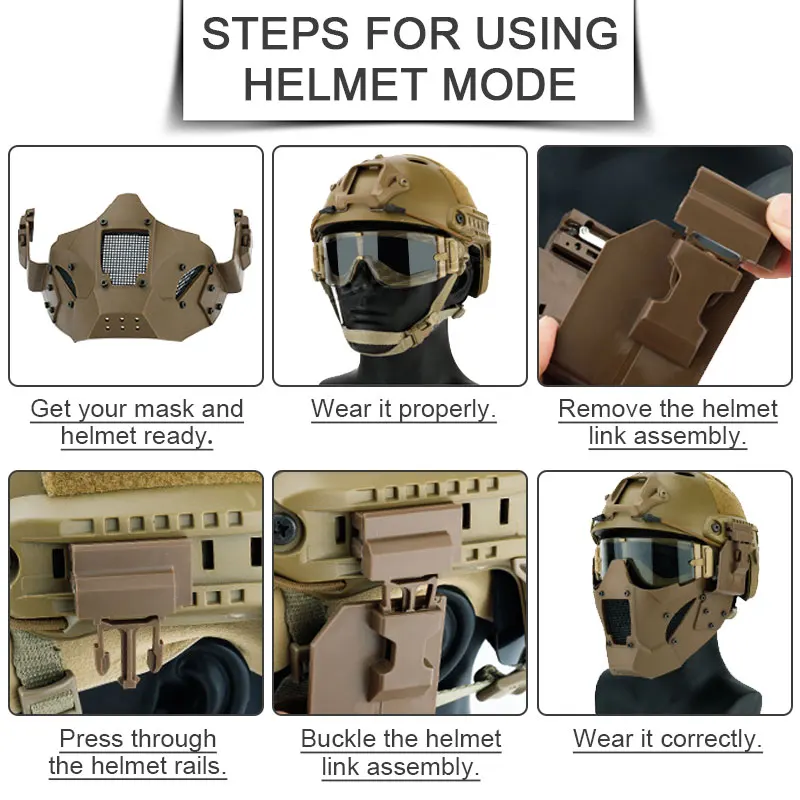 STEPS FOR USING HELMET MODE

Get your mask and helmet ready.

Wear it properly.

Remove the helmet link assembly.

Press through the helmet rails.

Buckle the helmet link assembly.

Wear it correctly.