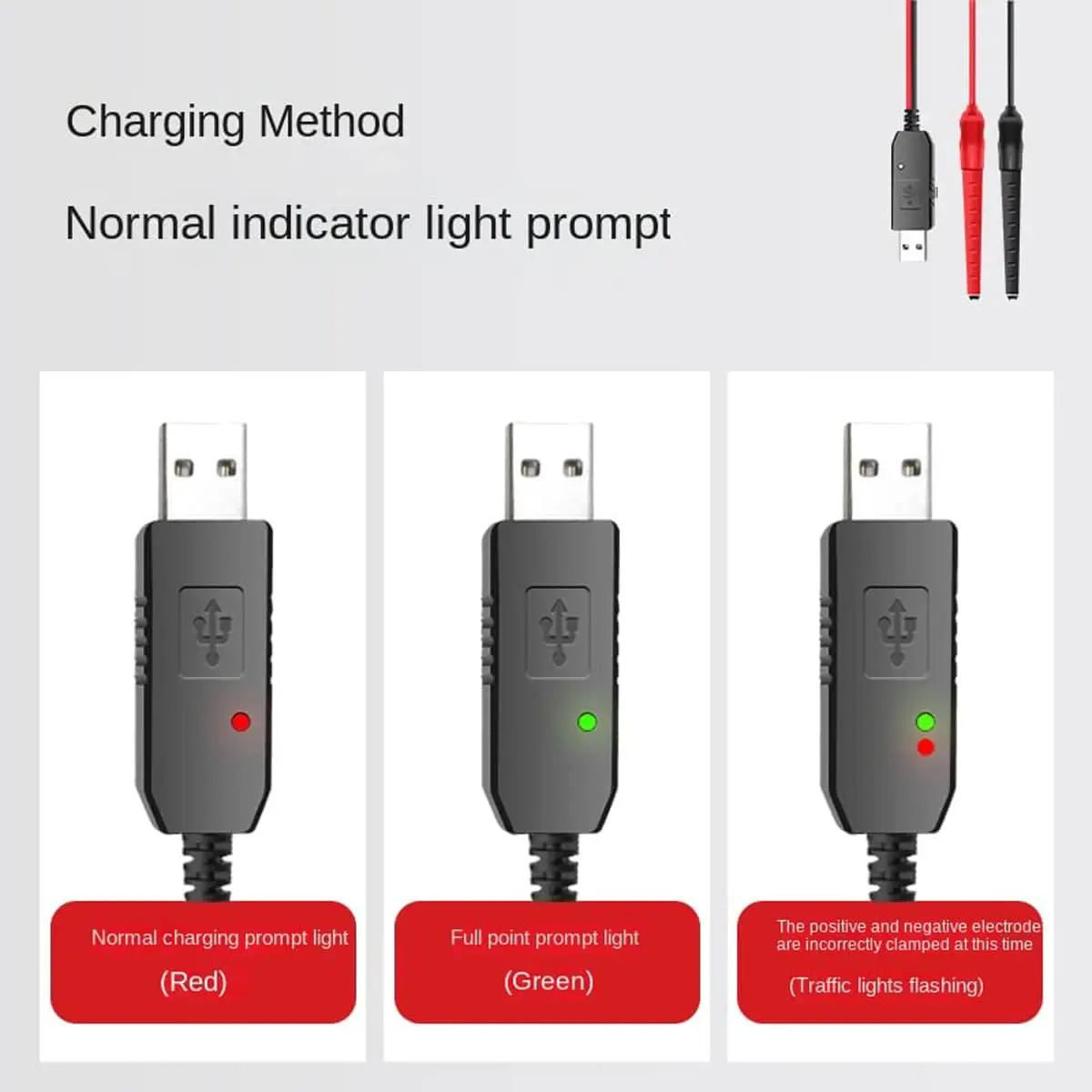 Charging Method

Normal indicator light prompt

Normal charging prompt light

(Red)

Full point prompt light

(Green)

The positive and negative electrode are incorrectly clamped at this time

(Traffic lights flashing)